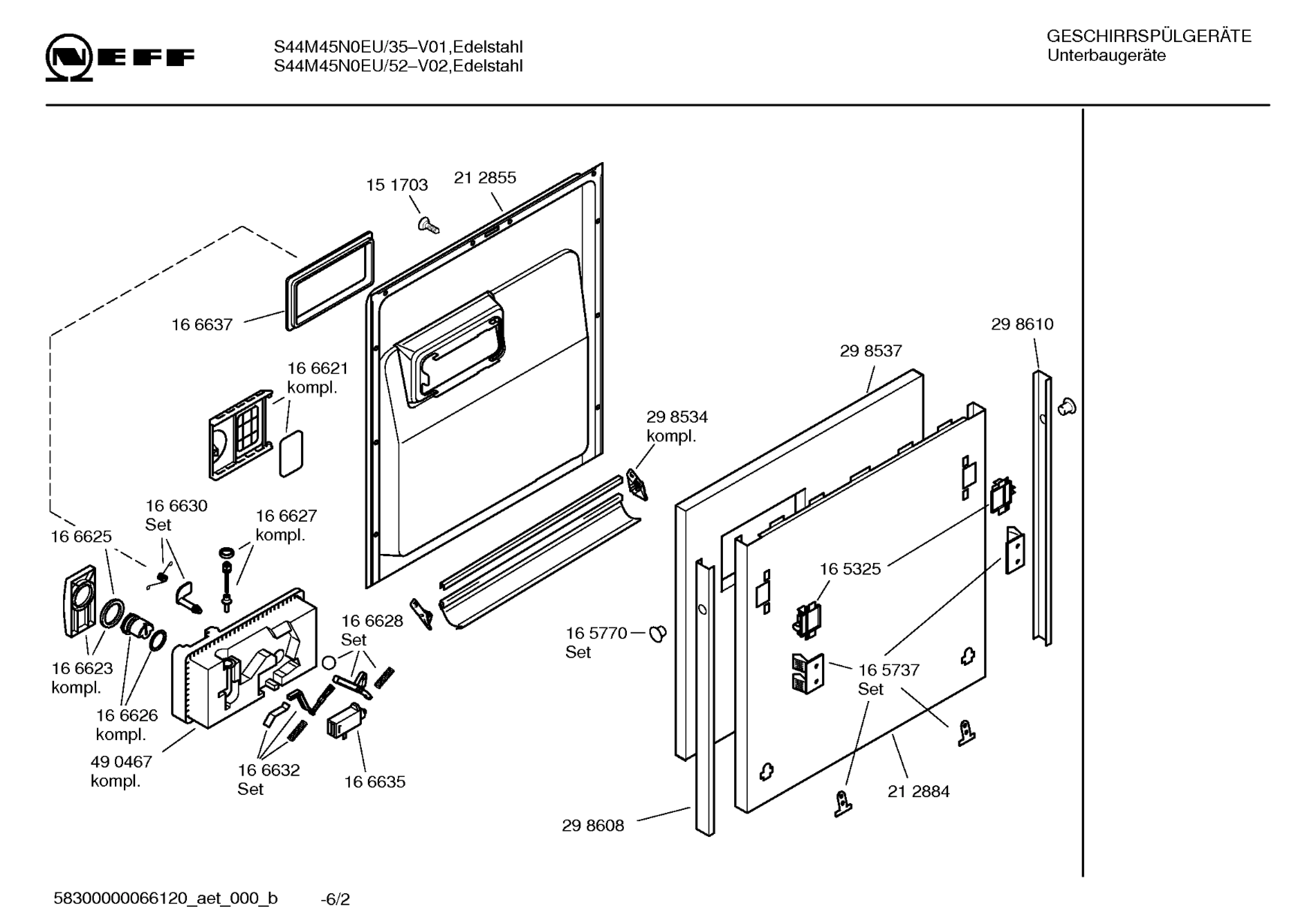 NEFF

S44M45N0EU/35–V01,Edelstahl
S44M45N0EU/52–V02,Edelstahl

GESCHIRRSPÜLGERÄTE
Unterbaugeräte

15 1703
21 2855
16 6637
16 6621 kompl.
29 8610
29 8537
29 8534 kompl.
16 6630 Set
16 6627 kompl.
16 6625
16 5325
16 6628 Set
16 5770 Set
16 6623 kompl.
16 5737 Set
16 6626 kompl.
49 0467 kompl.
16 6632 Set
16 6635
21 2884
29 8608

58300000066120_aet_000_b -6/2