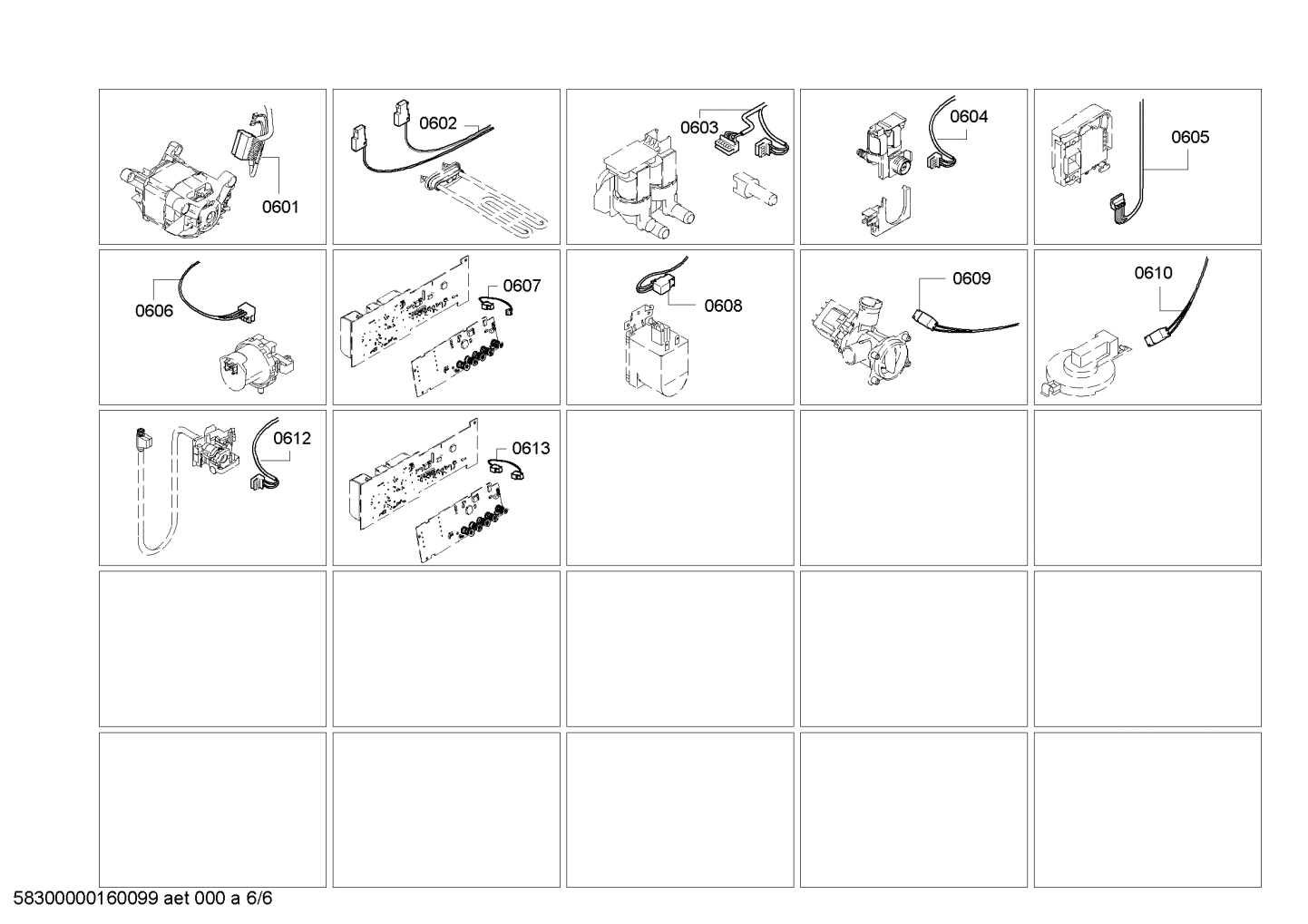 0601

0602

0603

0604

0605

0606

0607

0608

0609

0610

0612

0613

58300000160099 aet 000 a 6/6