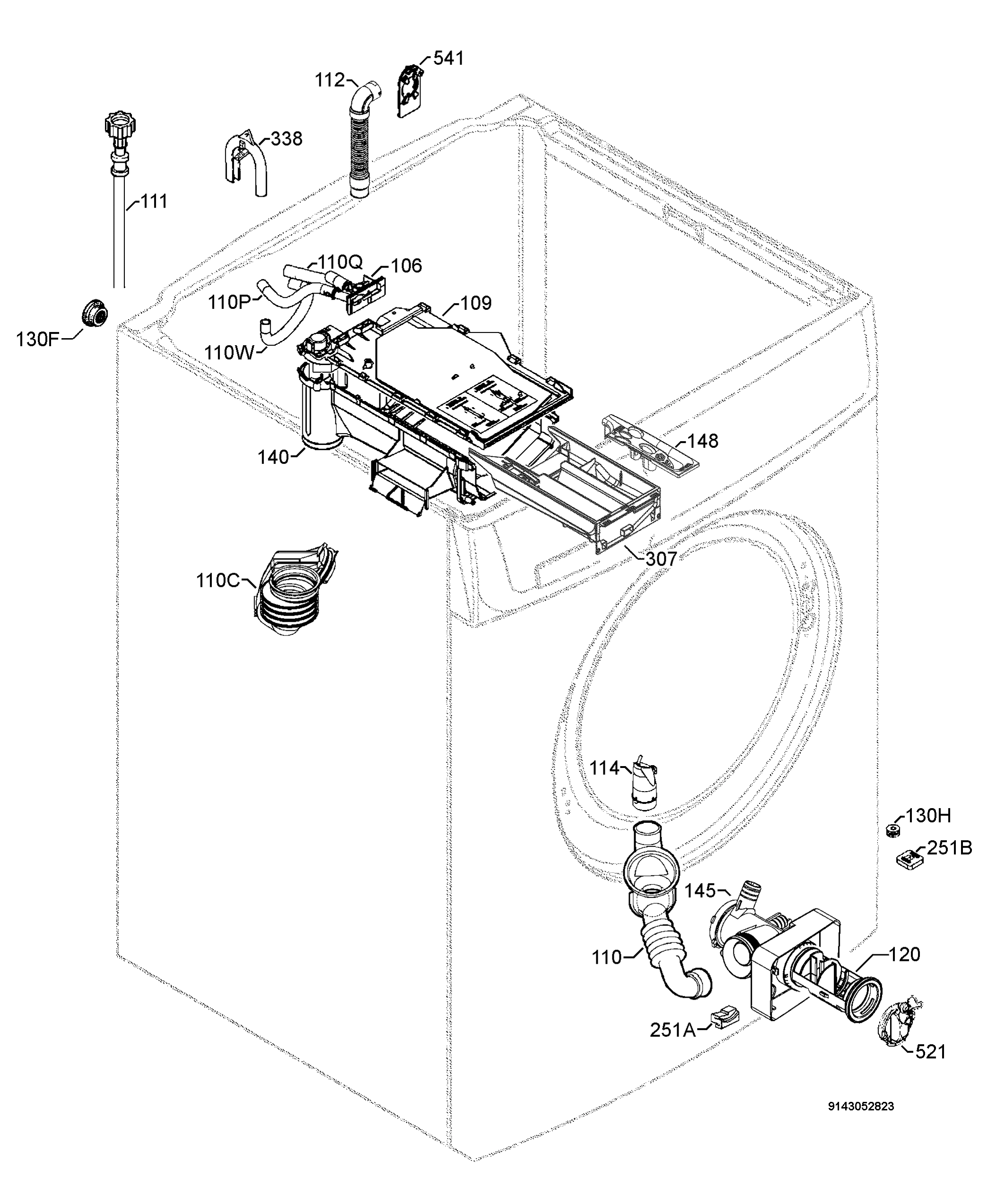 541
112
338
111
110Q
106
110P
109
130F
110W
148
140
307
110C
114
130H
251B
145
110
120
251A
521
9143052823