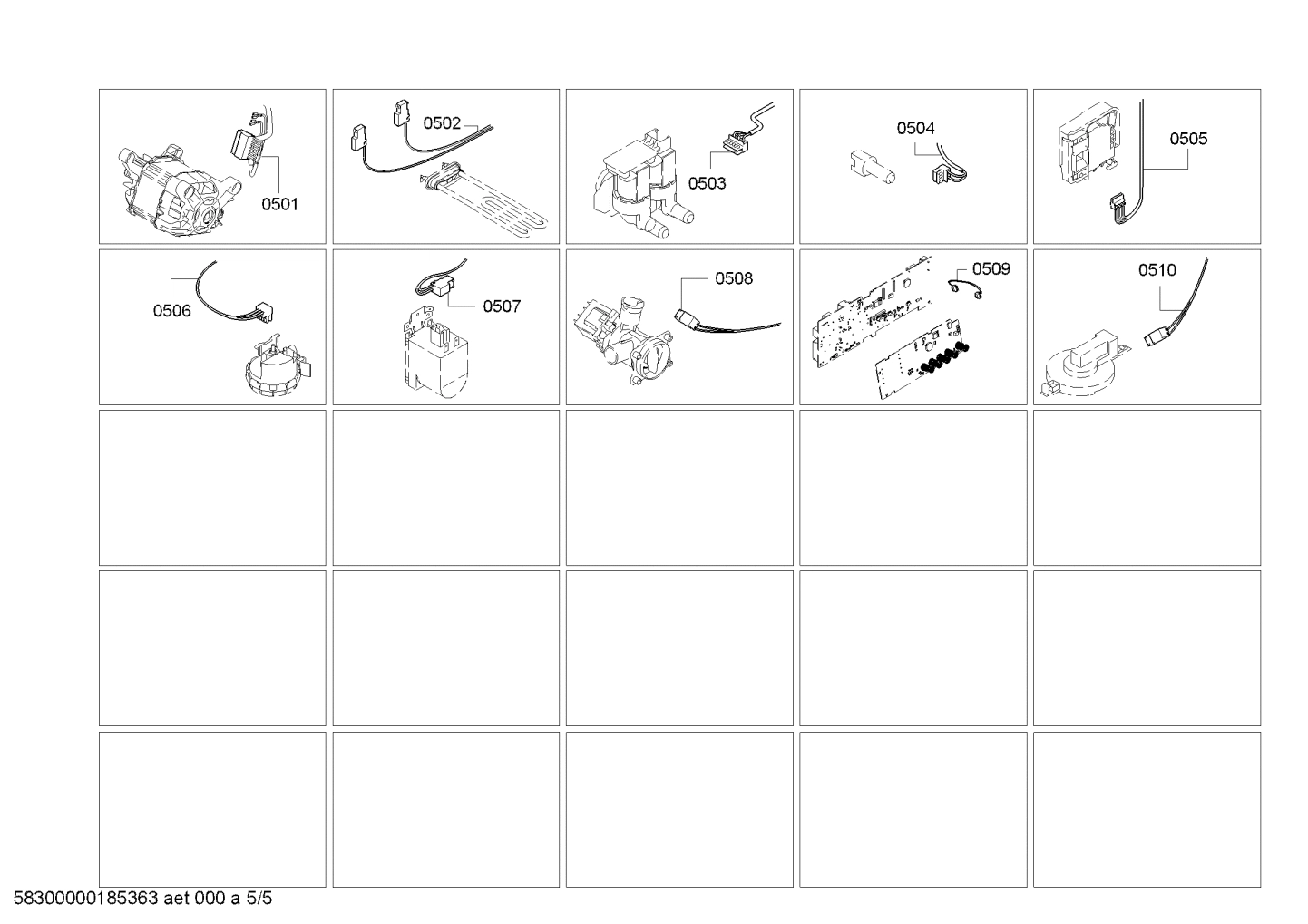 0501

0502

0503

0504

0505

0506

0507

0508

0509

0510

58300000185363 aet 000 a 5/5