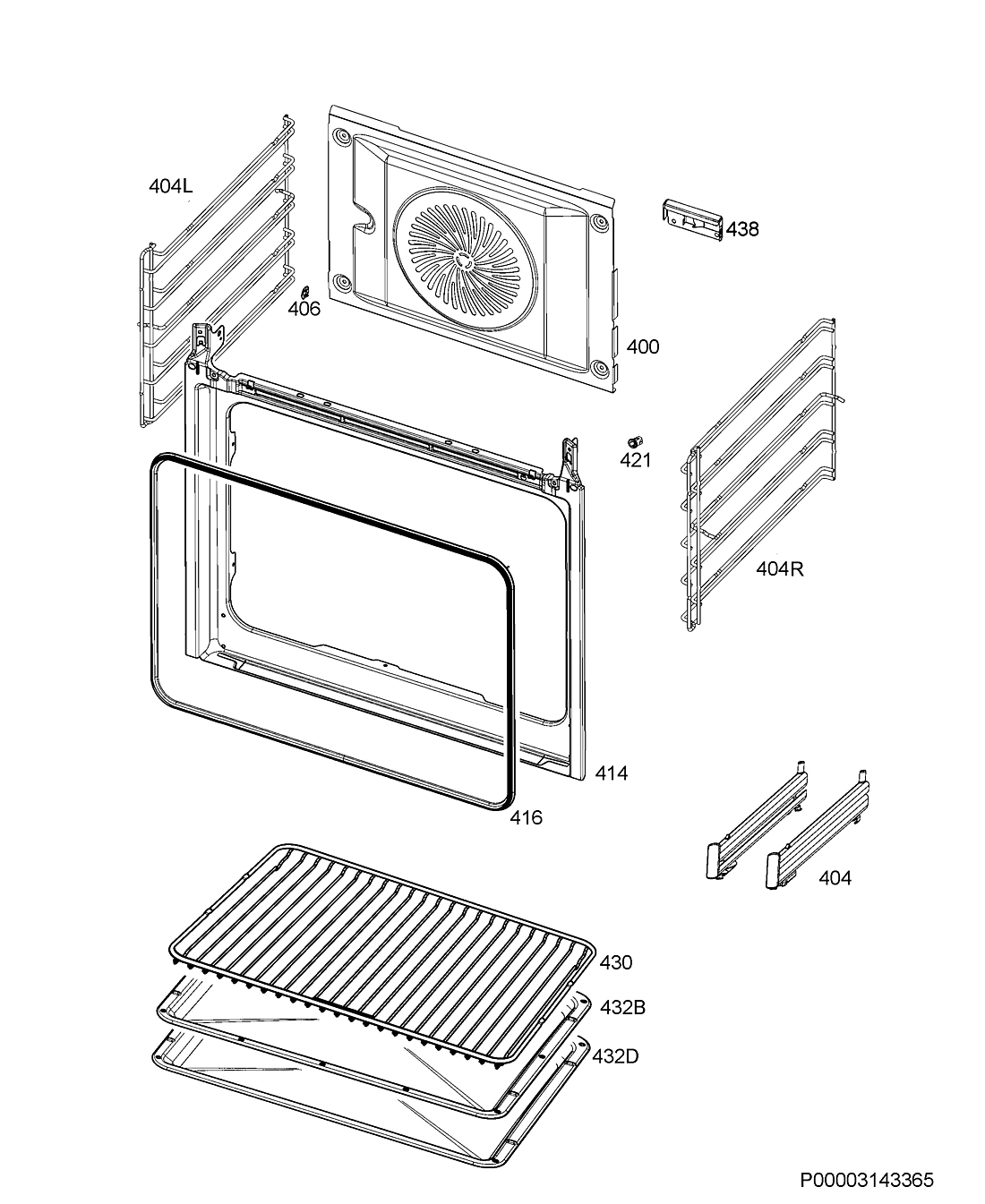 404L

438

406

400

421

404R

414

416

404

430

432B

432D

P00003143365