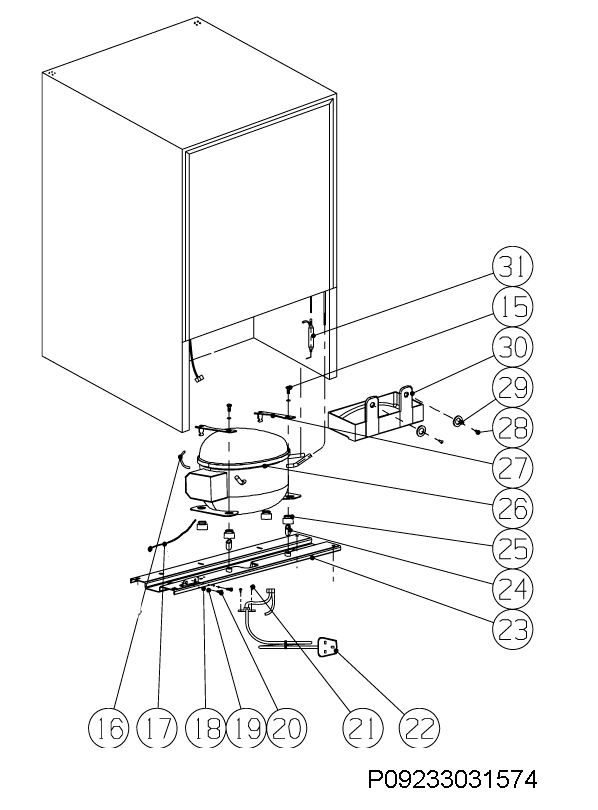 31
15
30
29
28
27
26
25
24
23
16 17 18 19 20 21 22
P09233031574