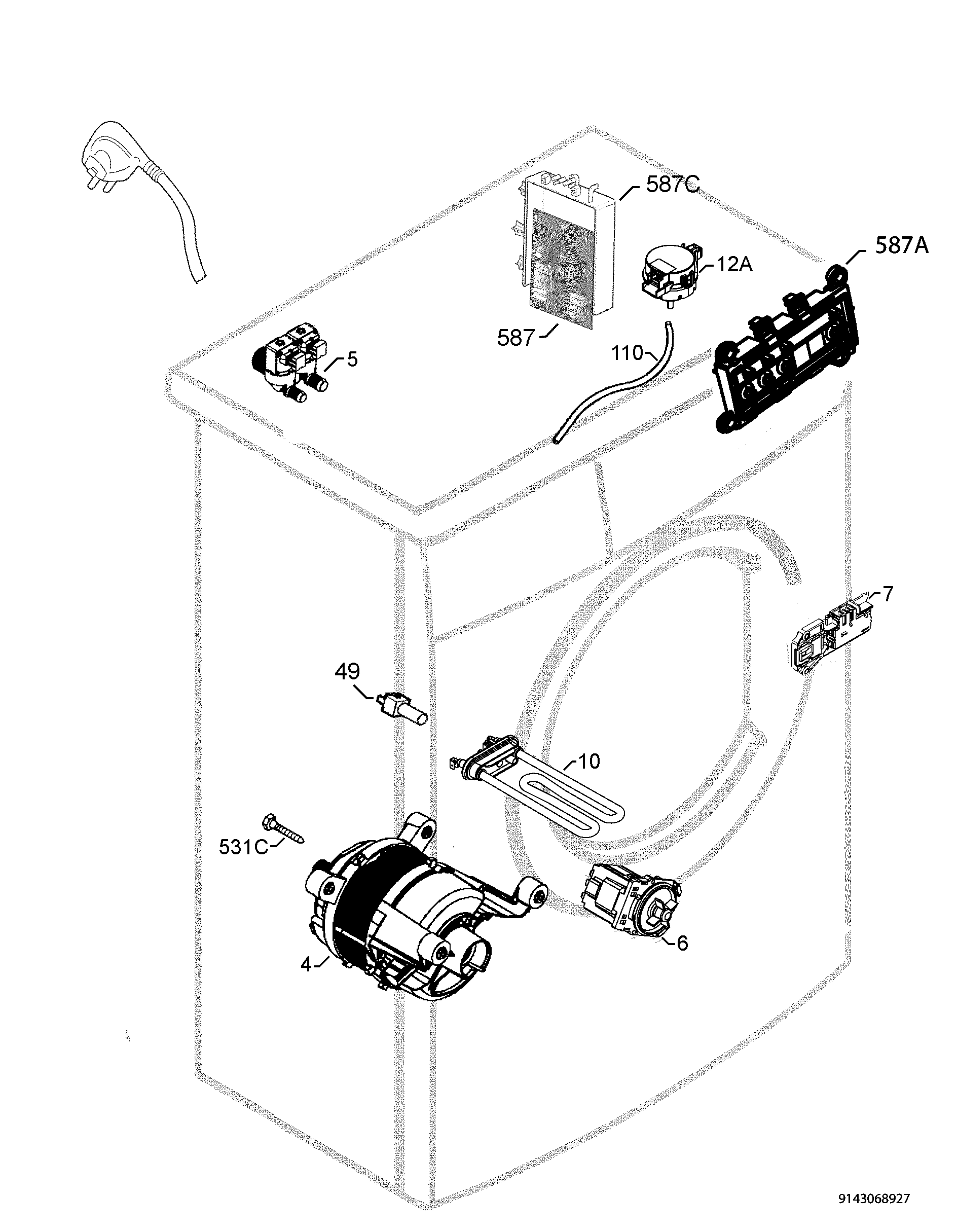 587C

587A

12A

587

110

5

7

49

10

531C

6

4

9143068927