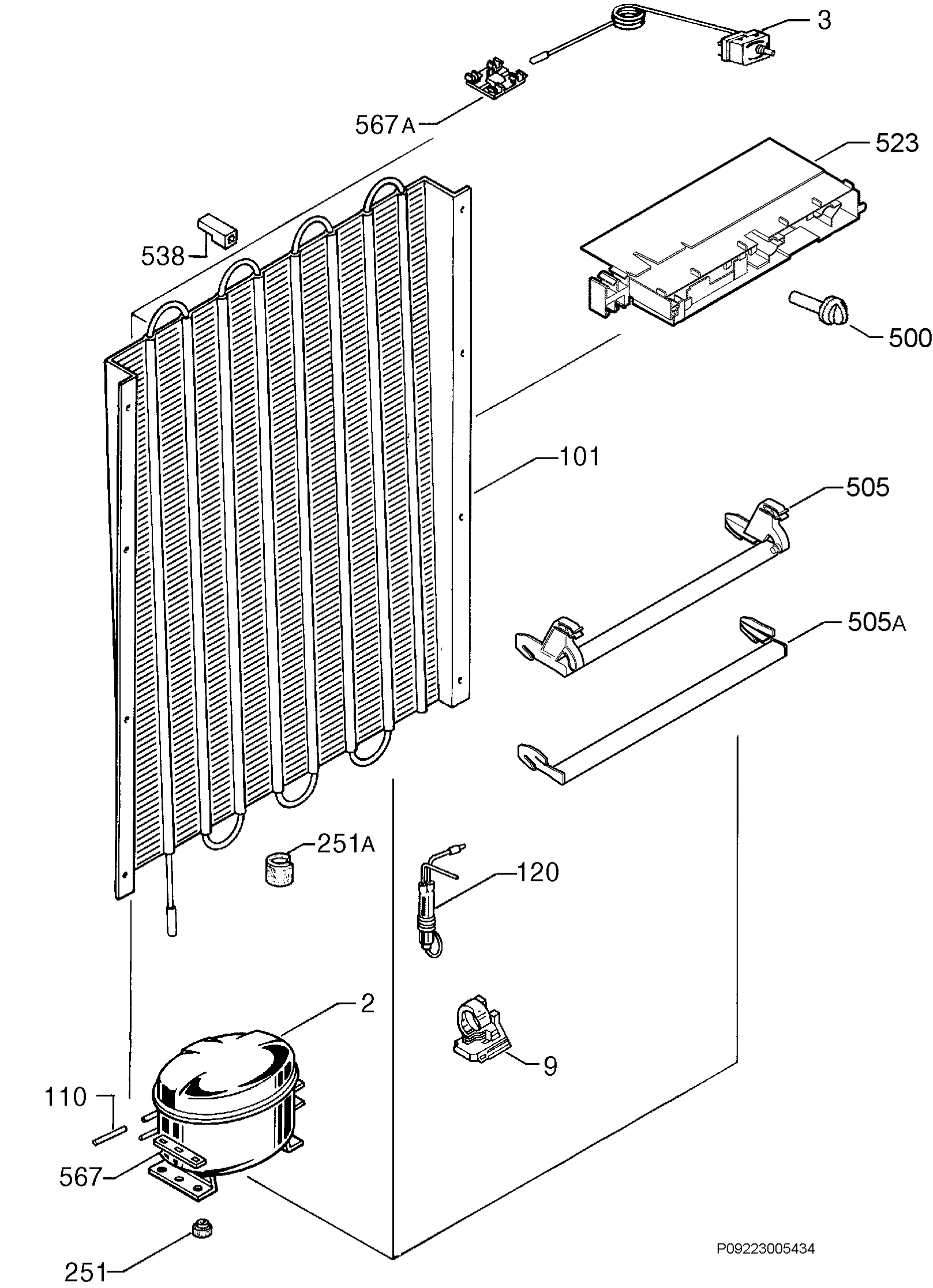 3
567A
523
538
500
101
505
505A
251A
120
2
9
110
567
251
P09223005434