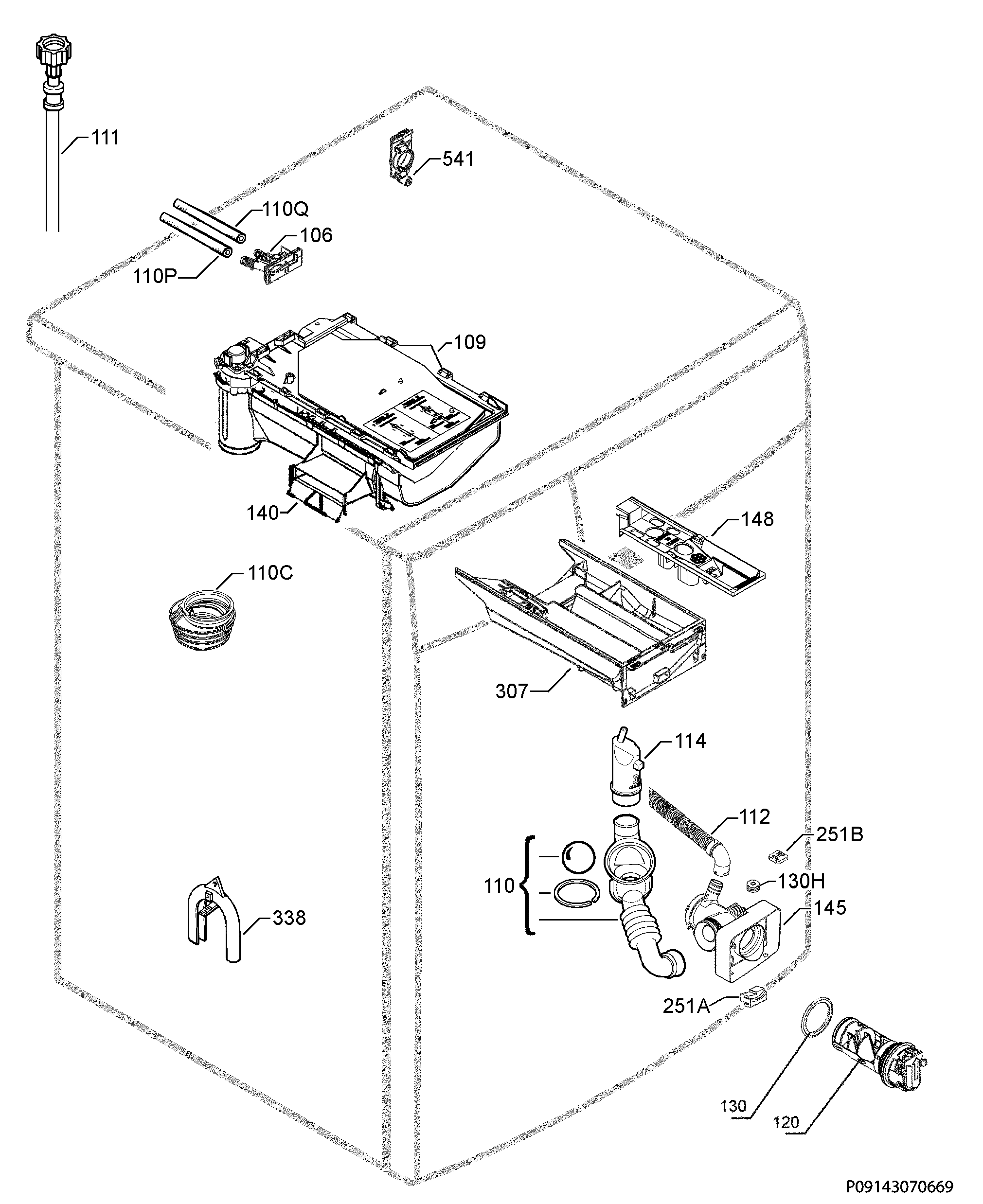 111
541
110Q
106
110P
109
140
148
110C
307
114
112
251B
110
130H
145
338
251A
130
120
P09143070669