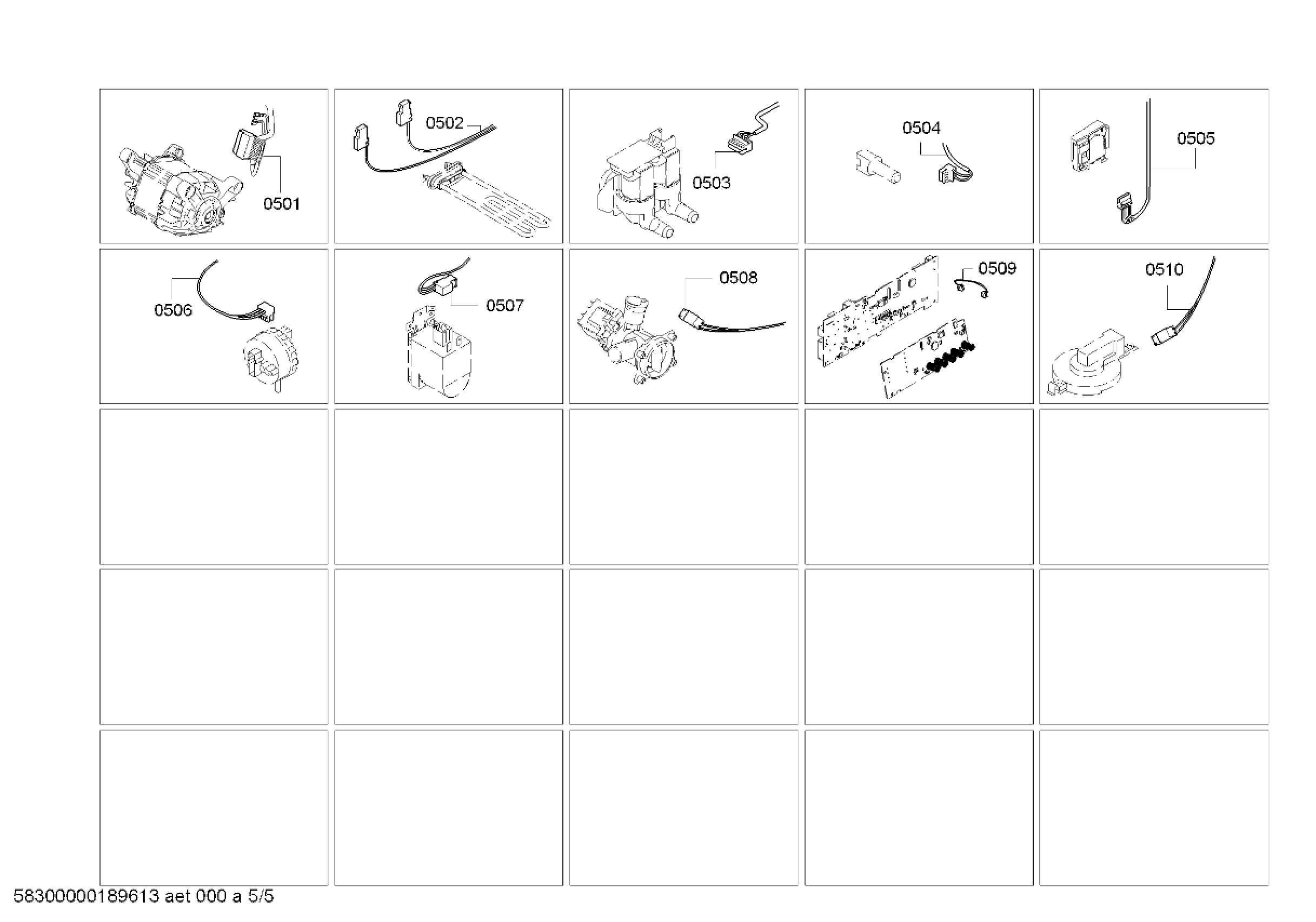 0501

0502

0503

0504

0505

0506

0507

0508

0509

0510

58300000189613 aet 000 a 5/5