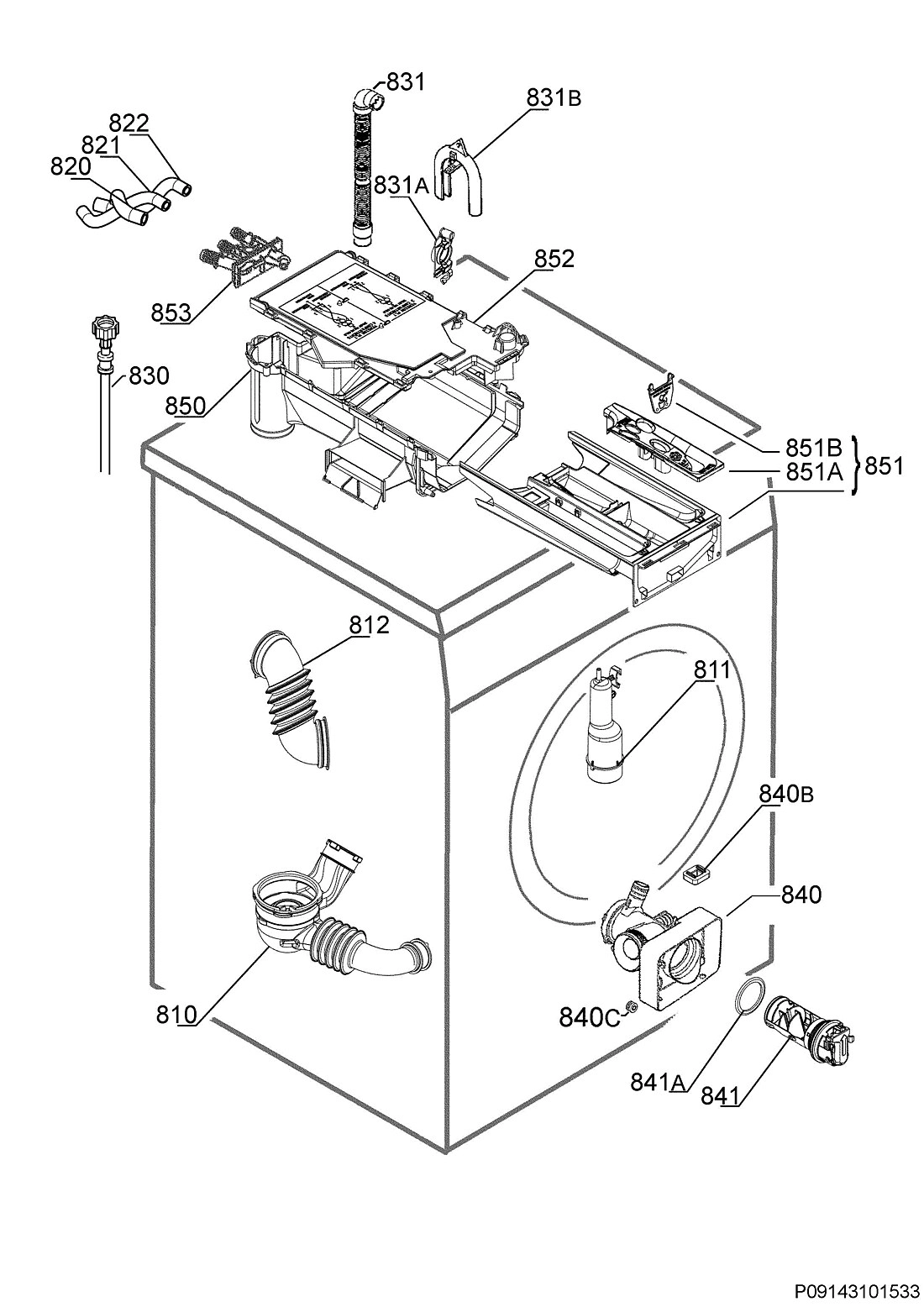 831
831B
822
821
820
831A
852
853
830
850
851B
851A
851
812
811
840B
840
810
840C
841A
841
P09143101533