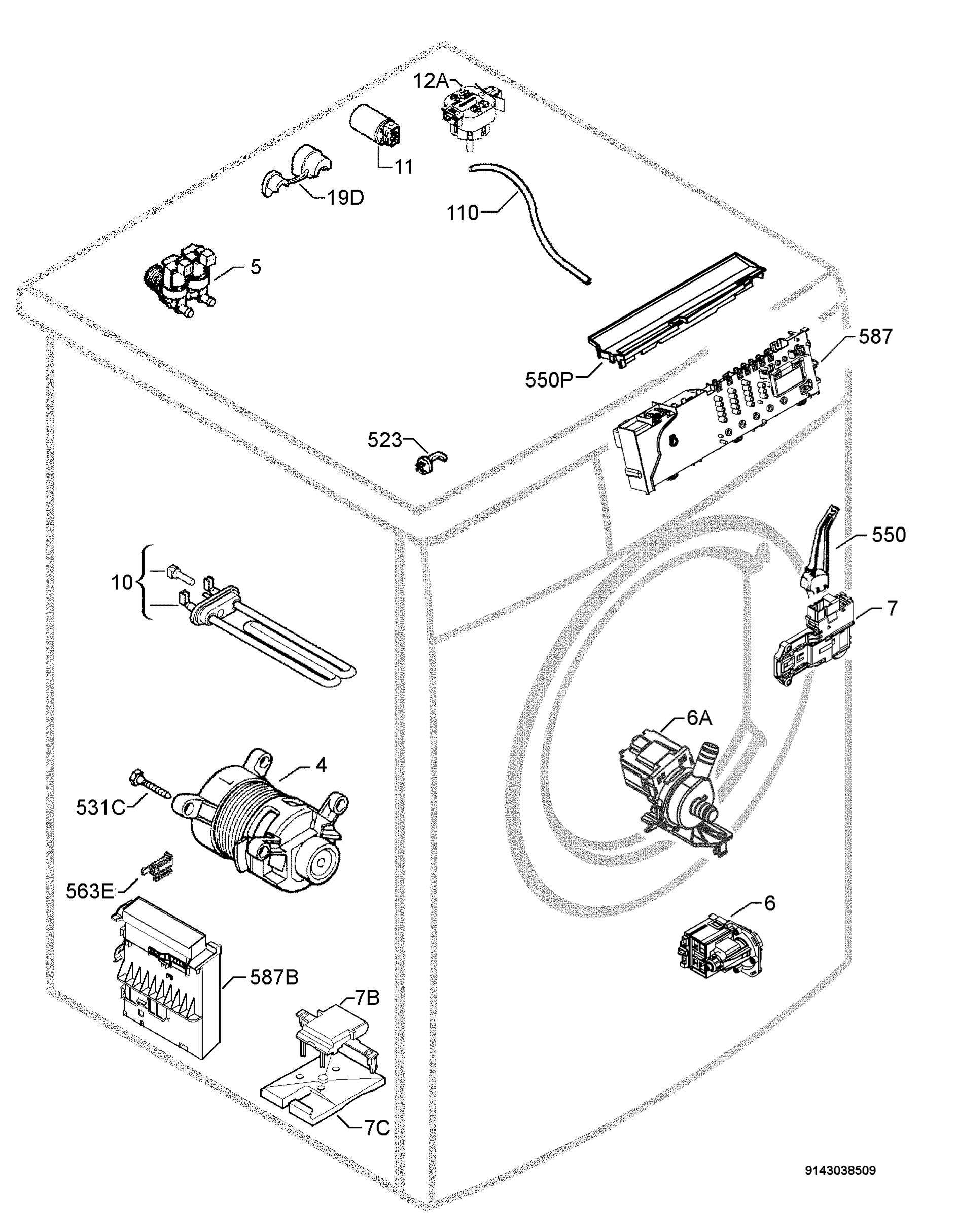 12A
11
19D
110
5
587
550P
523
550
10
7
6A
4
531C
563E
6
587B
7B
7C
9143038509