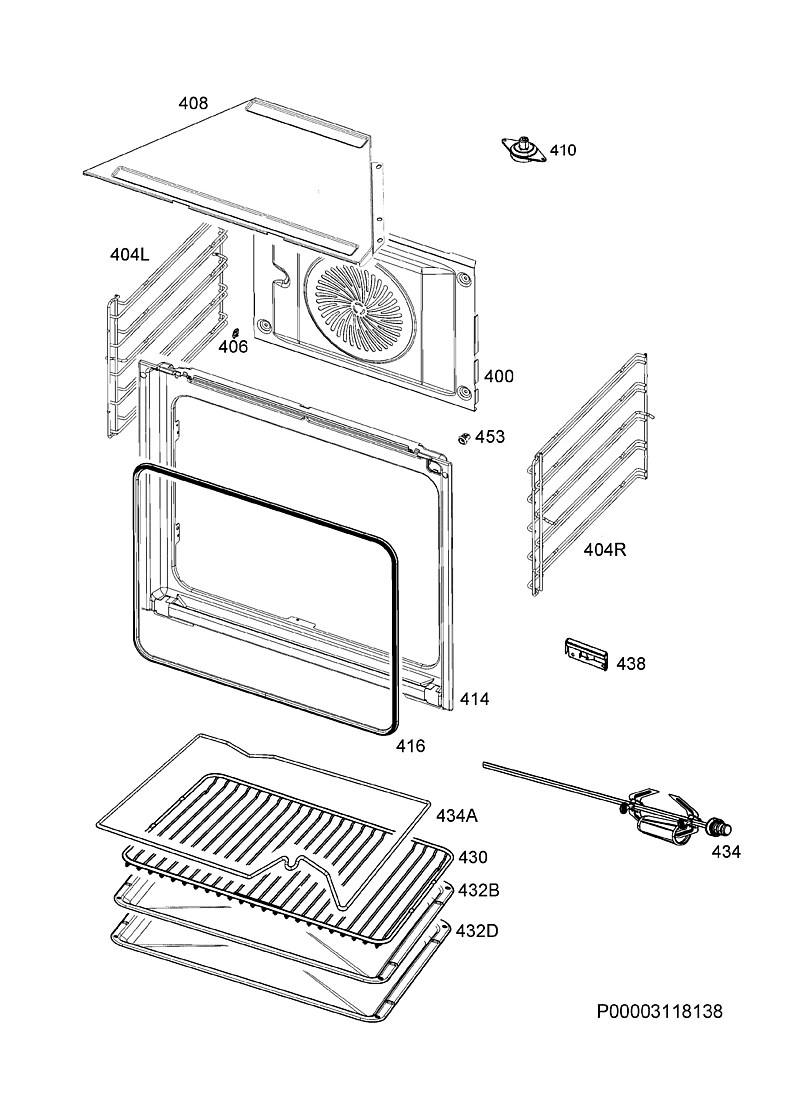 408
410
404L
406
400
453
404R
438
414
416
434A
430
432B
432D
434
P00003118138