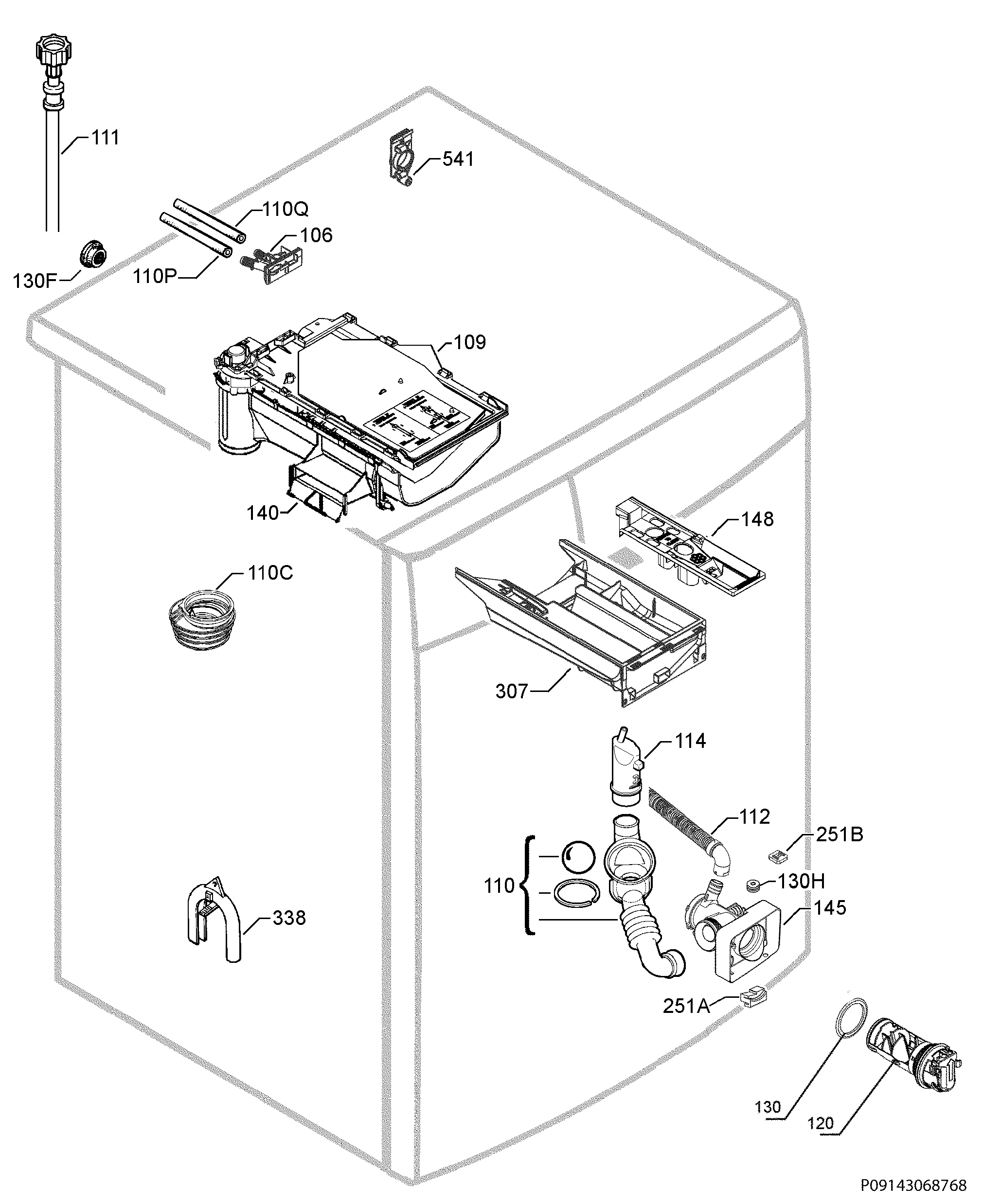 111
541
110Q
106
130F
110P
109
140
148
110C
307
114
112
251B
110
130H
145
338
251A
130
120
P09143068768