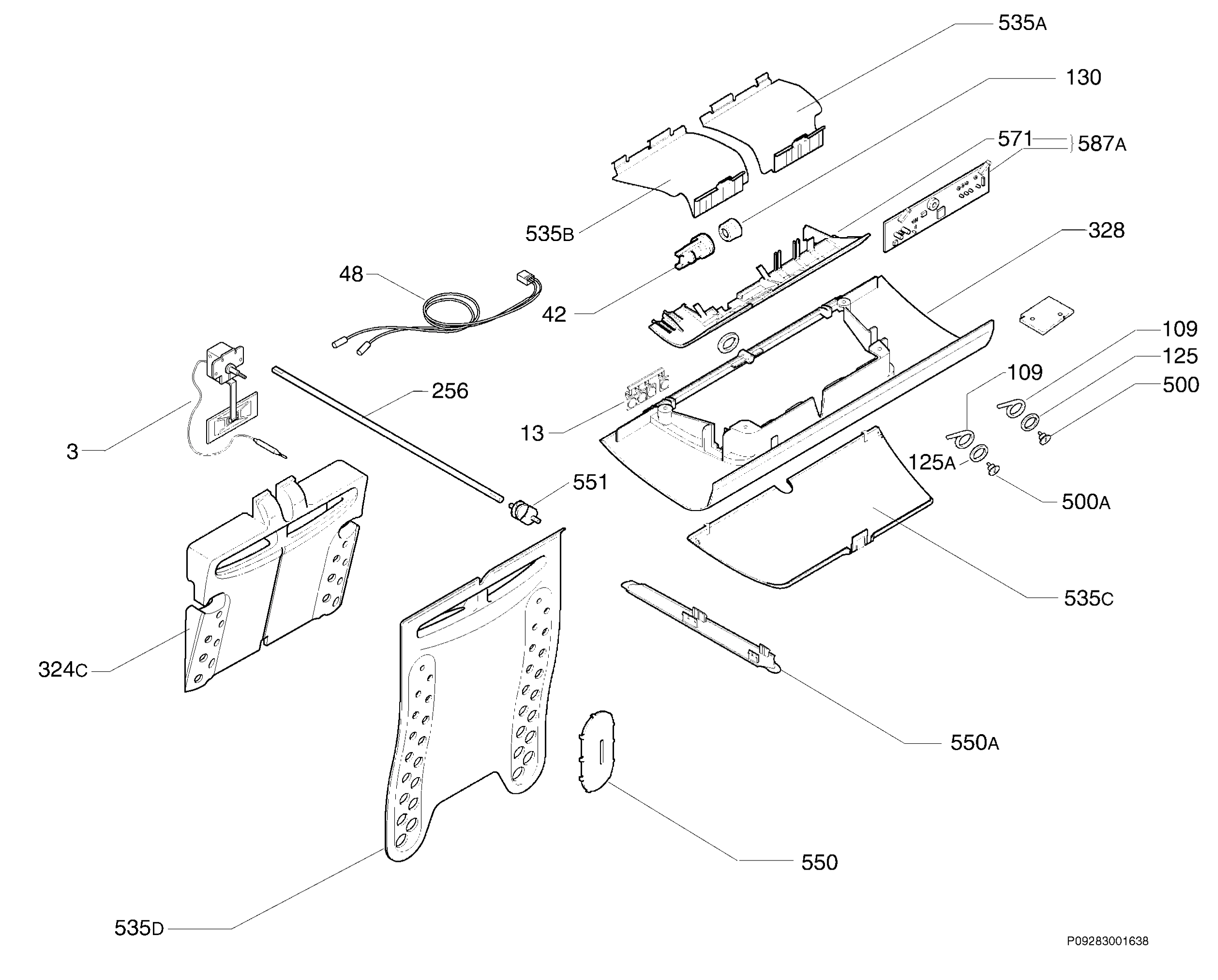 535A
130
571
587A
535B
328
48
42
109
125
109
500
256
13
3
125A
551
500A
535C
324C
550A
550
535D
P09283001638