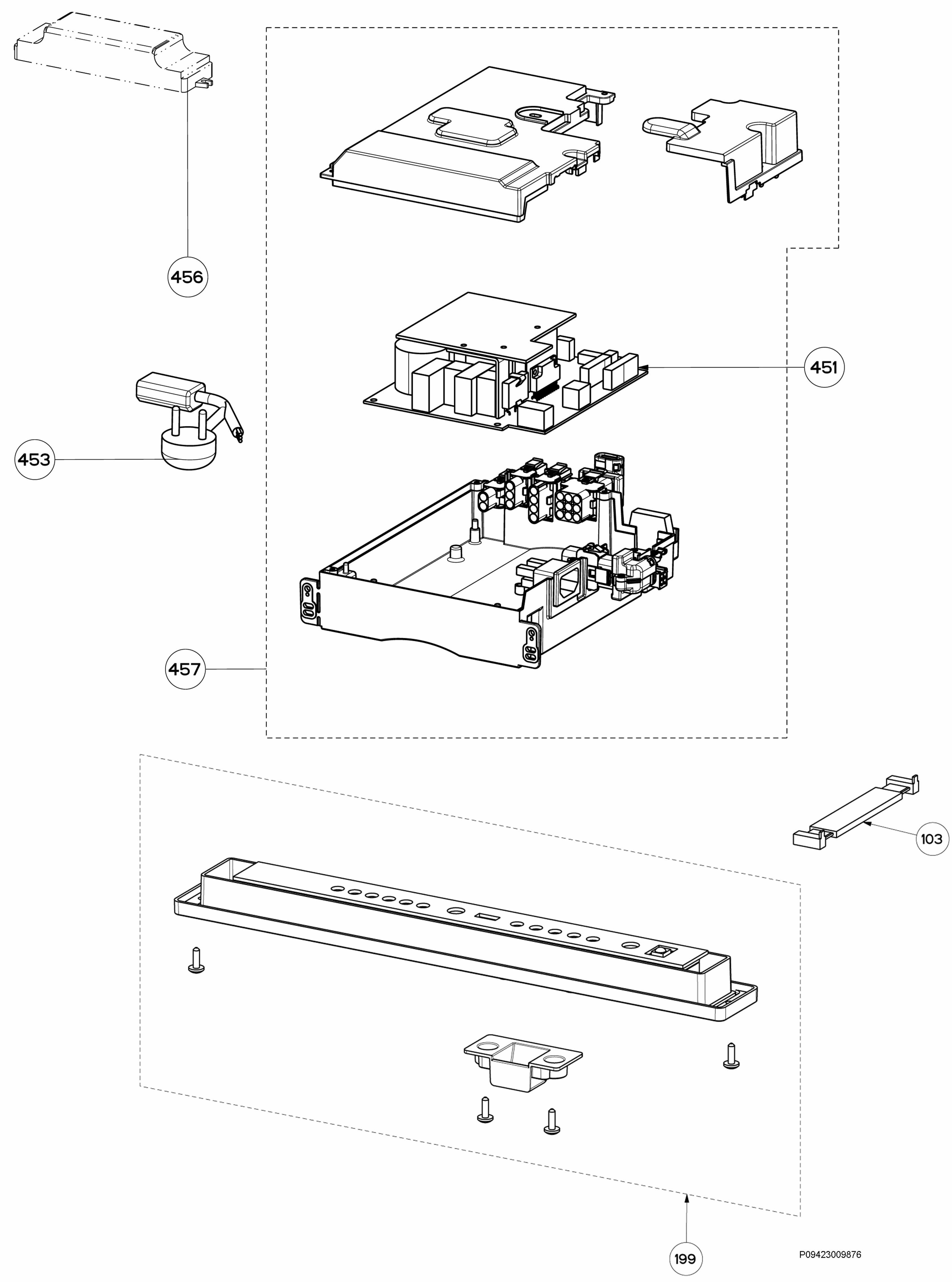 456

451

453

457

103

199

P09423009876