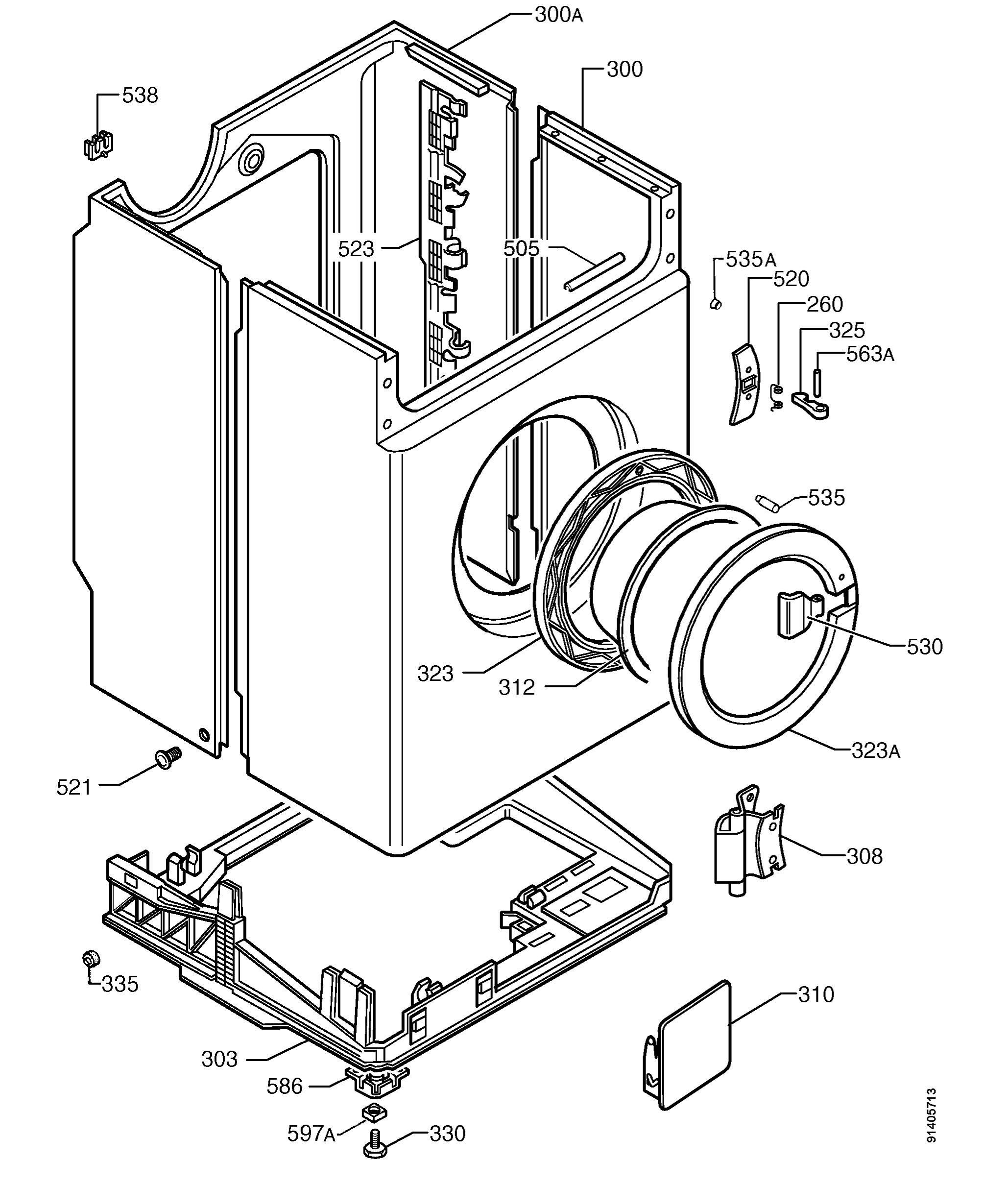 300A
300
538
523
505
535A
520
260
325
563A
535
530
323
312
323A
521
308
335
310
303
586
597A
330
91405713