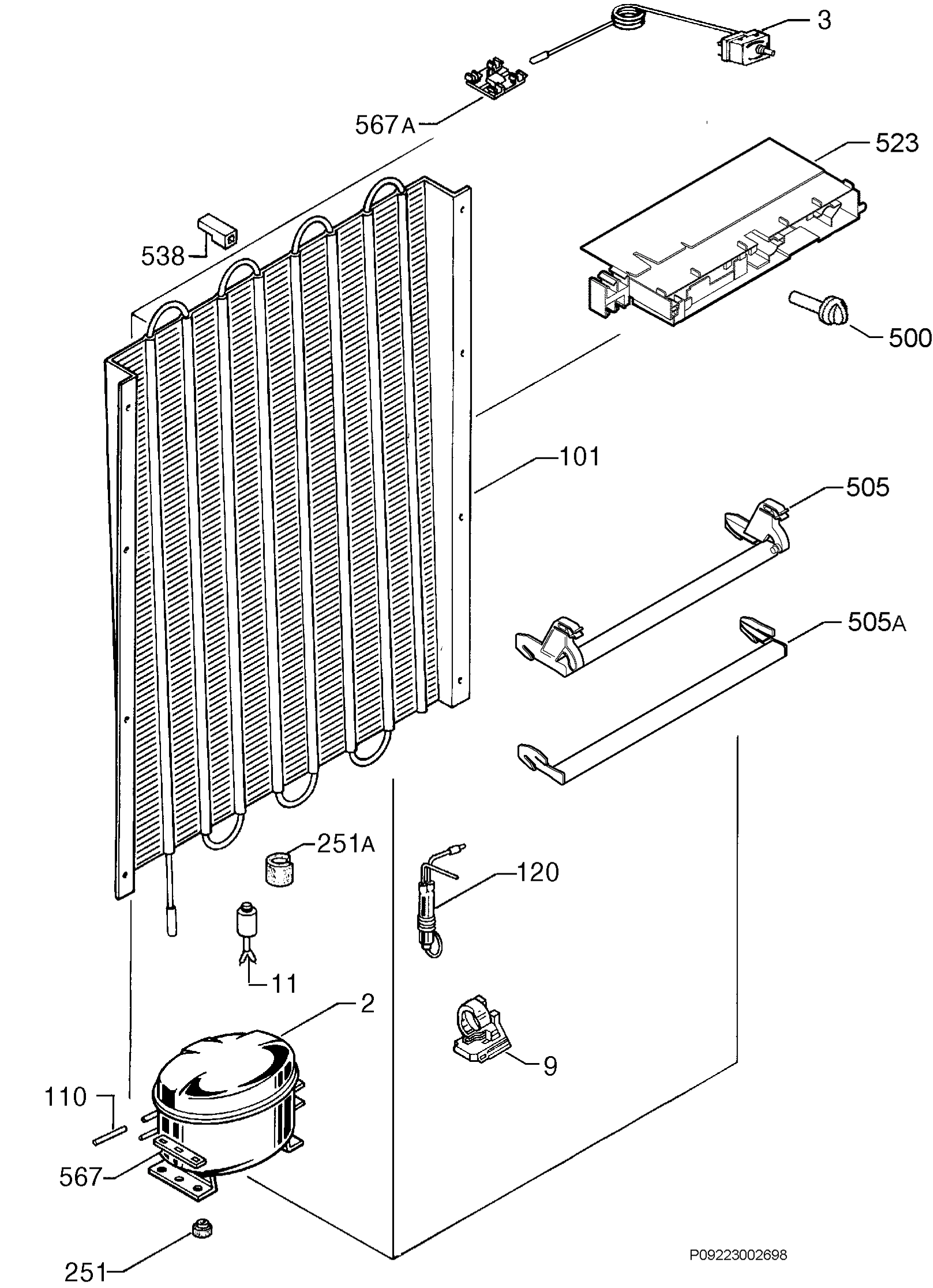 3
567A
523
538
500
101
505
505A
251A
120
11
2
9
110
567
251
P09223002698