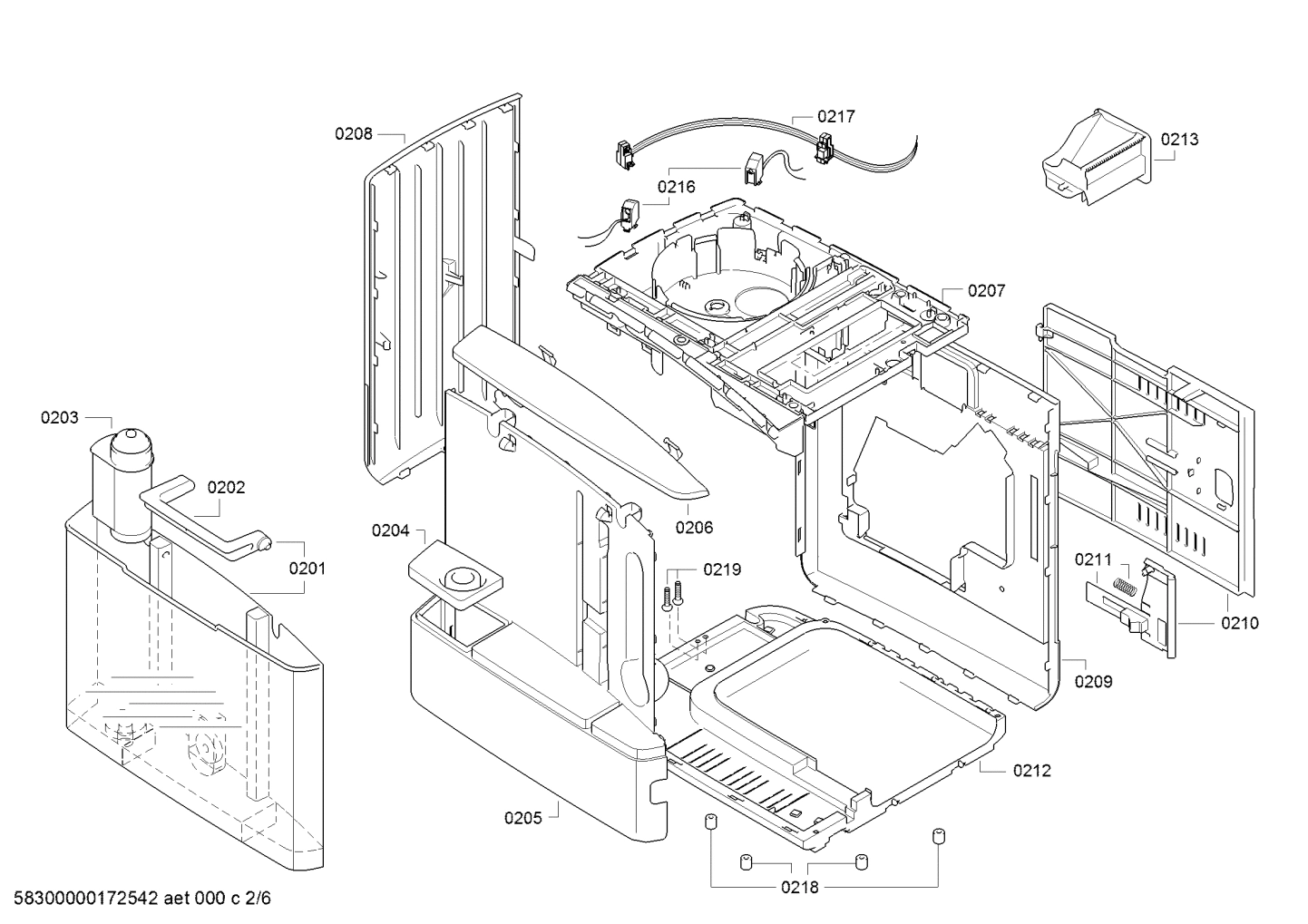 0208
0217
0213
0216
0207
0203
0202
0201
0204
0206
0219
0211
0210
0209
0212
0205
0218
58300000172542 aet 000 c 2/6