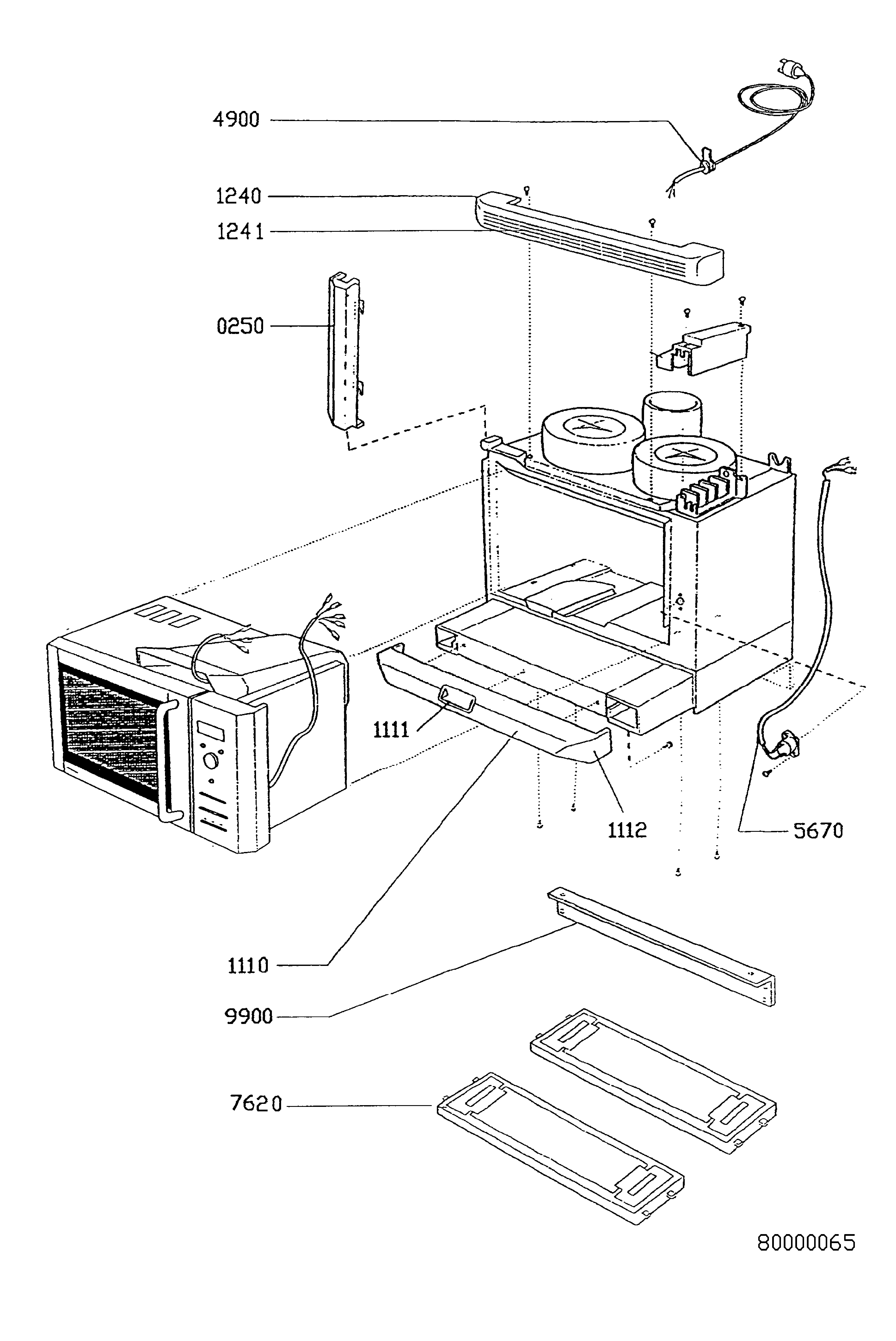 4900

1240

1241

0250

1111

1112

5670

1110

9900

7620

80000065