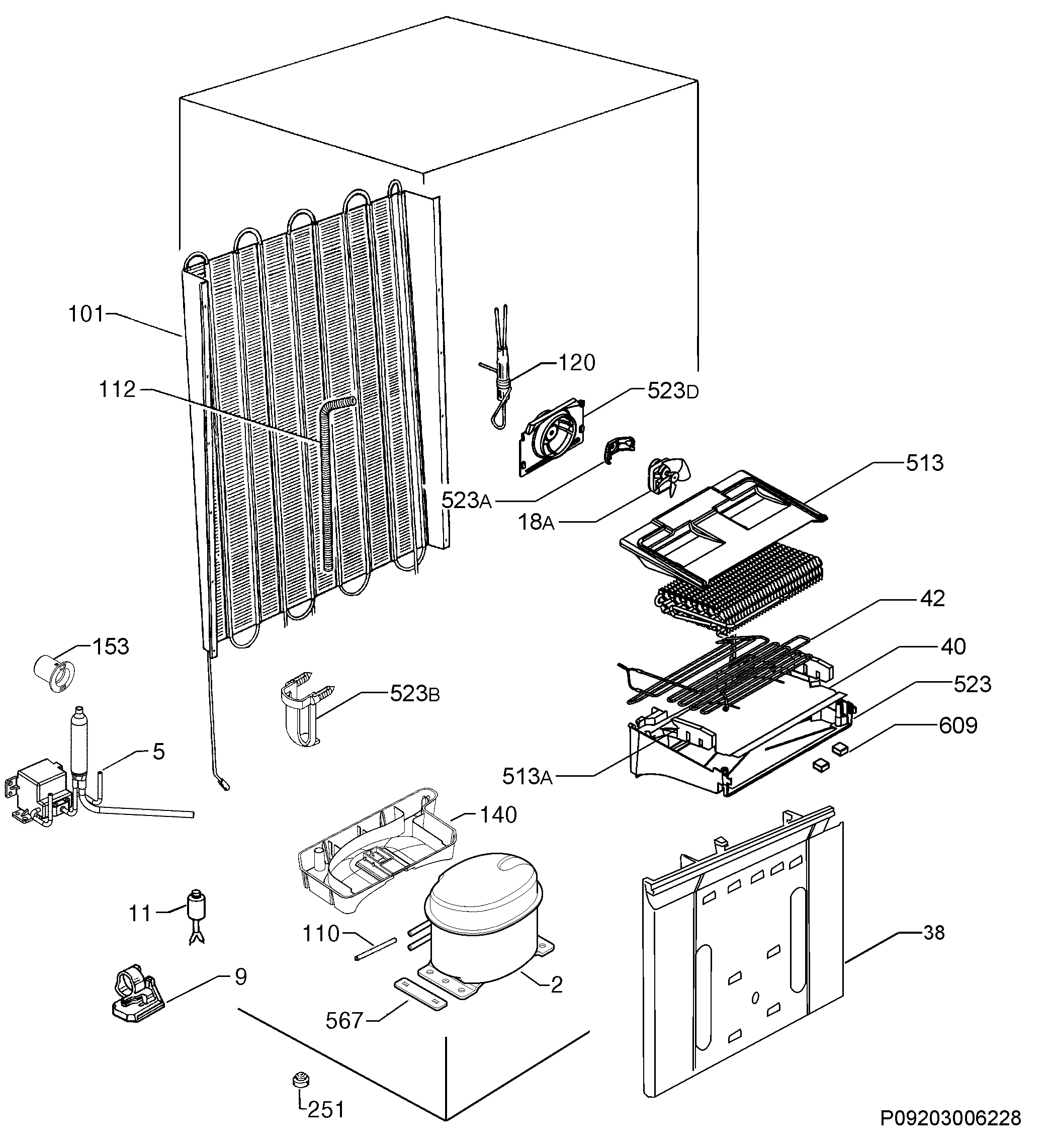 101
112
120
523D
513
523A
18A
42
40
153
523B
523
609
5
513A
140
11
110
38
9
2
567
251
P09203006228