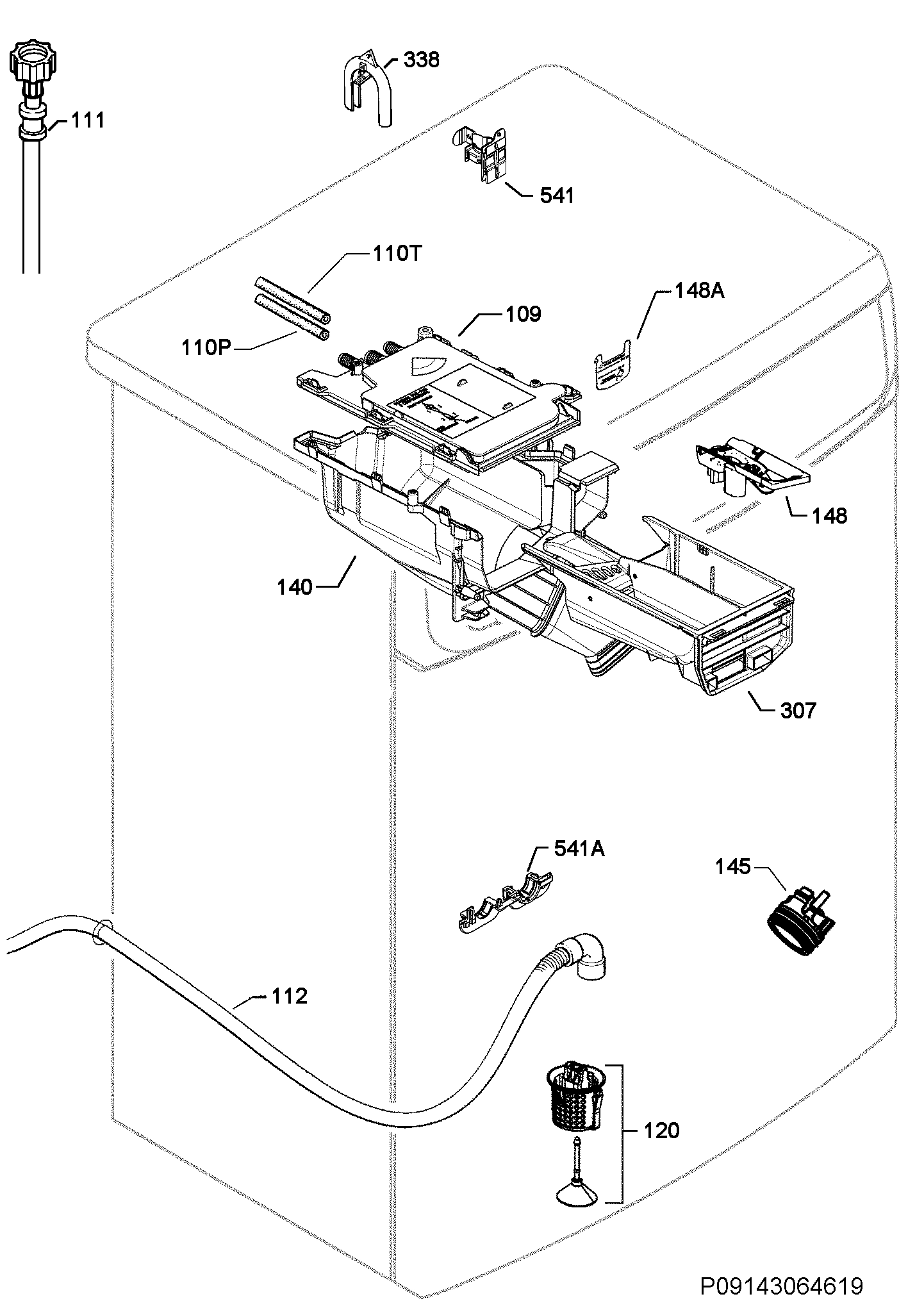 338

111

541

110T

148A

109

110P

148

140

307

541A

145

112

120

P09143064619