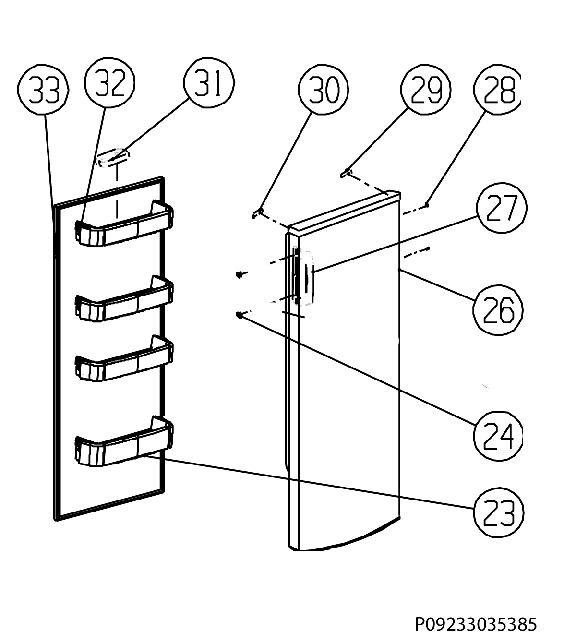 33
32
31
30
29
28
27
26
24
23
P09233035385