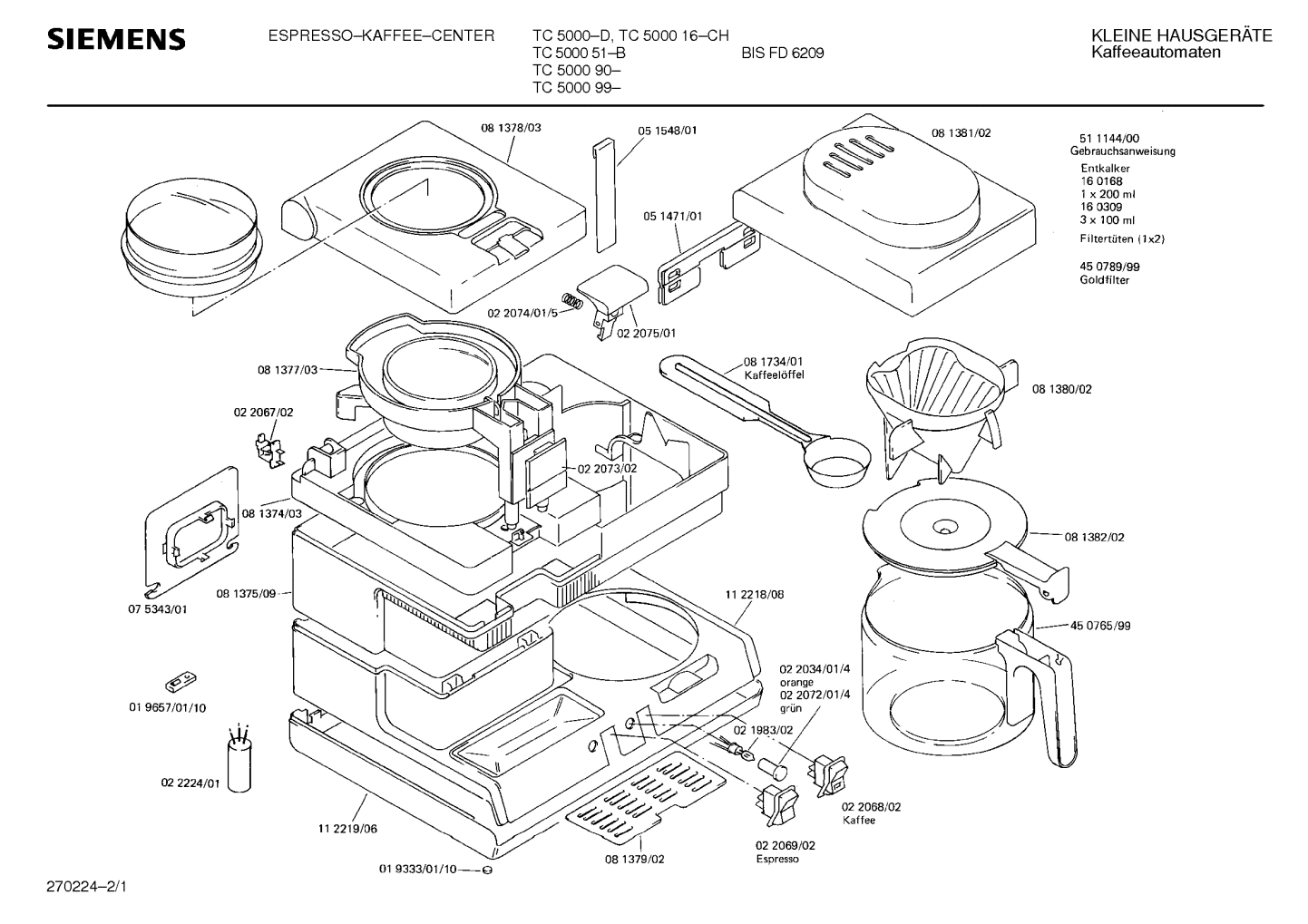 SIEMENS

ESPRESSO–KAFFEE–CENTER

TC 5000–D, TC 5000 16–CH
TC 5000 51–B
TC 5000 90–
TC 5000 99–

BIS FD 6209

KLEINE HAUSGERÄTE
Kaffeeautomaten

08 1378/03

05 1548/01

08 1381/02

51 1144/00
Gebrauchsanweisung

Entkalker
16 0168
1 x 200 ml
16 0309
3 x 100 ml

Filtertüten (1x2)

45 0789/99
Goldfilter

05 1471/01

02 2074/01/5

02 2075/01

08 1377/03

08 1734/01
Kaffeelöffel

08 1380/02

02 2067/02

02 2073/02

08 1374/03

08 1382/02

08 1375/09

07 5343/01

11 2218/08

45 0765/99

01 9657/01/10

02 2034/01/4
orange
02 2072/01/4
grün

02 1983/02

02 2224/01

02 2068/02
Kaffee

11 2219/06

08 1379/02

02 2069/02
Espresso

01 9333/01/10

270224–2/1