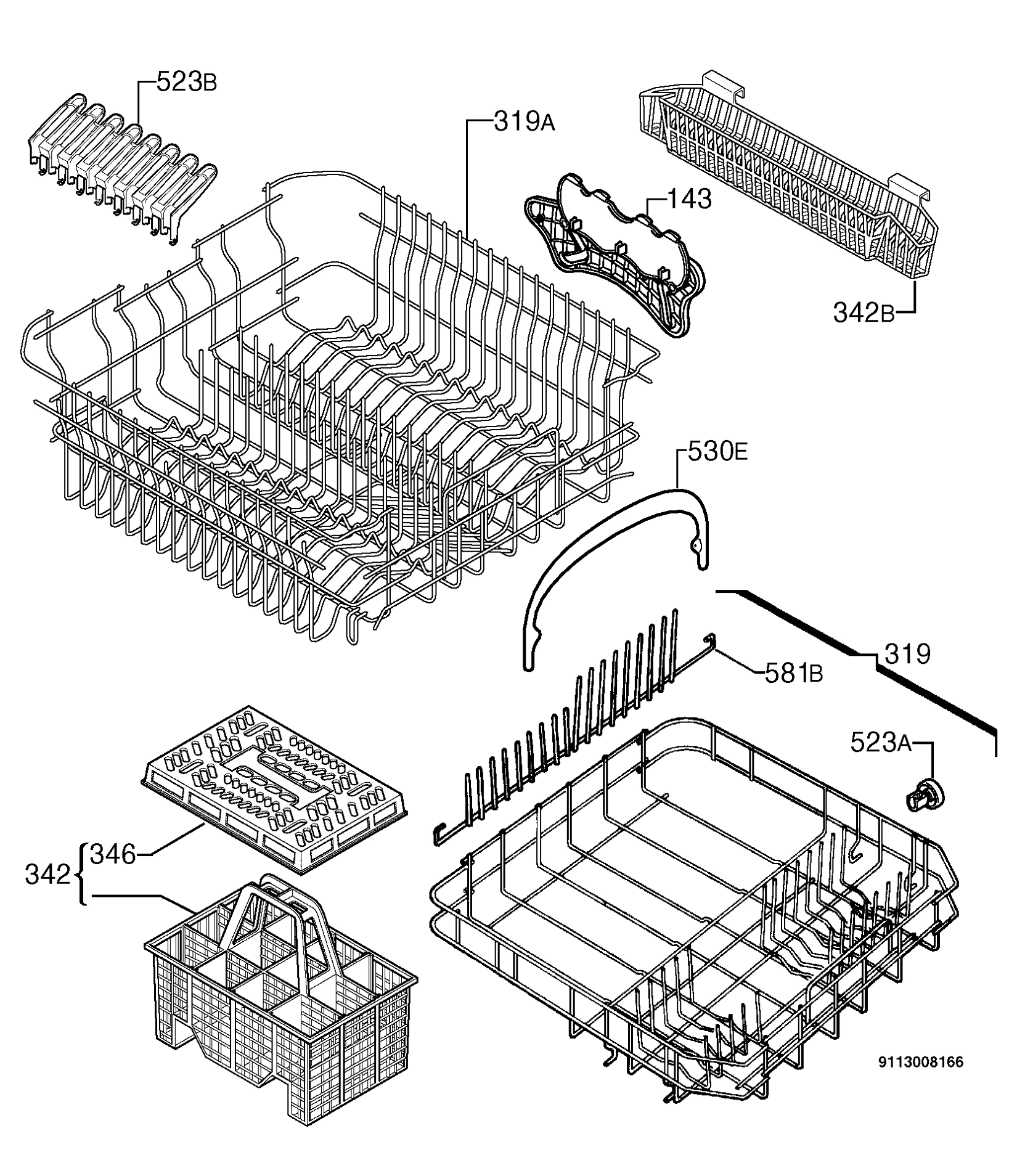 523B
319A
143
342B
530E
319
581B
523A
346
342
9113008166