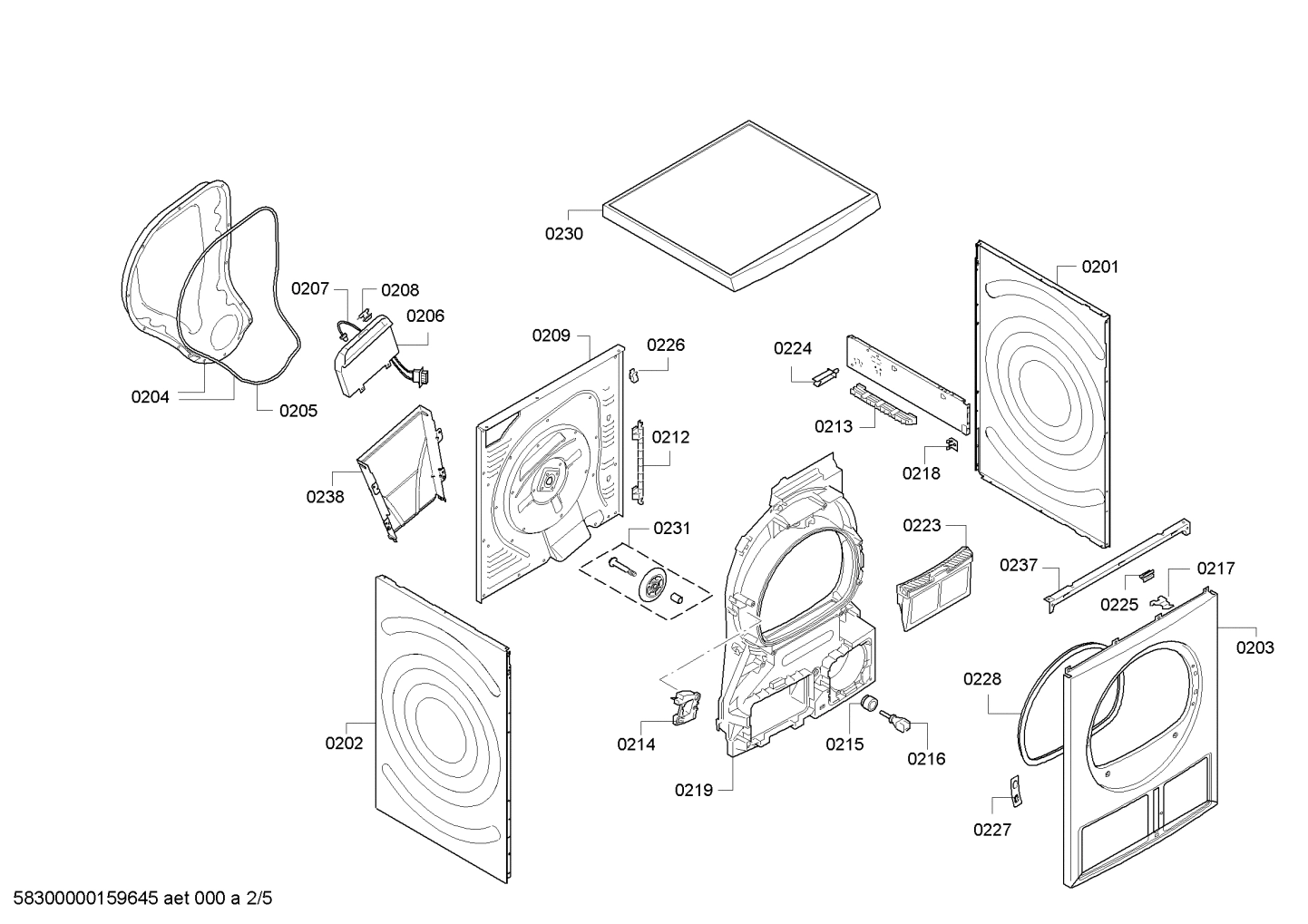 0230

0201

0207 0208

0206

0209

0226

0224

0204

0205

0213

0212

0218

0238

0231

0223

0237

0217

0225

0203

0228

0202

0214

0215

0216

0219

0227

58300000159645 aet 000 a 2/5