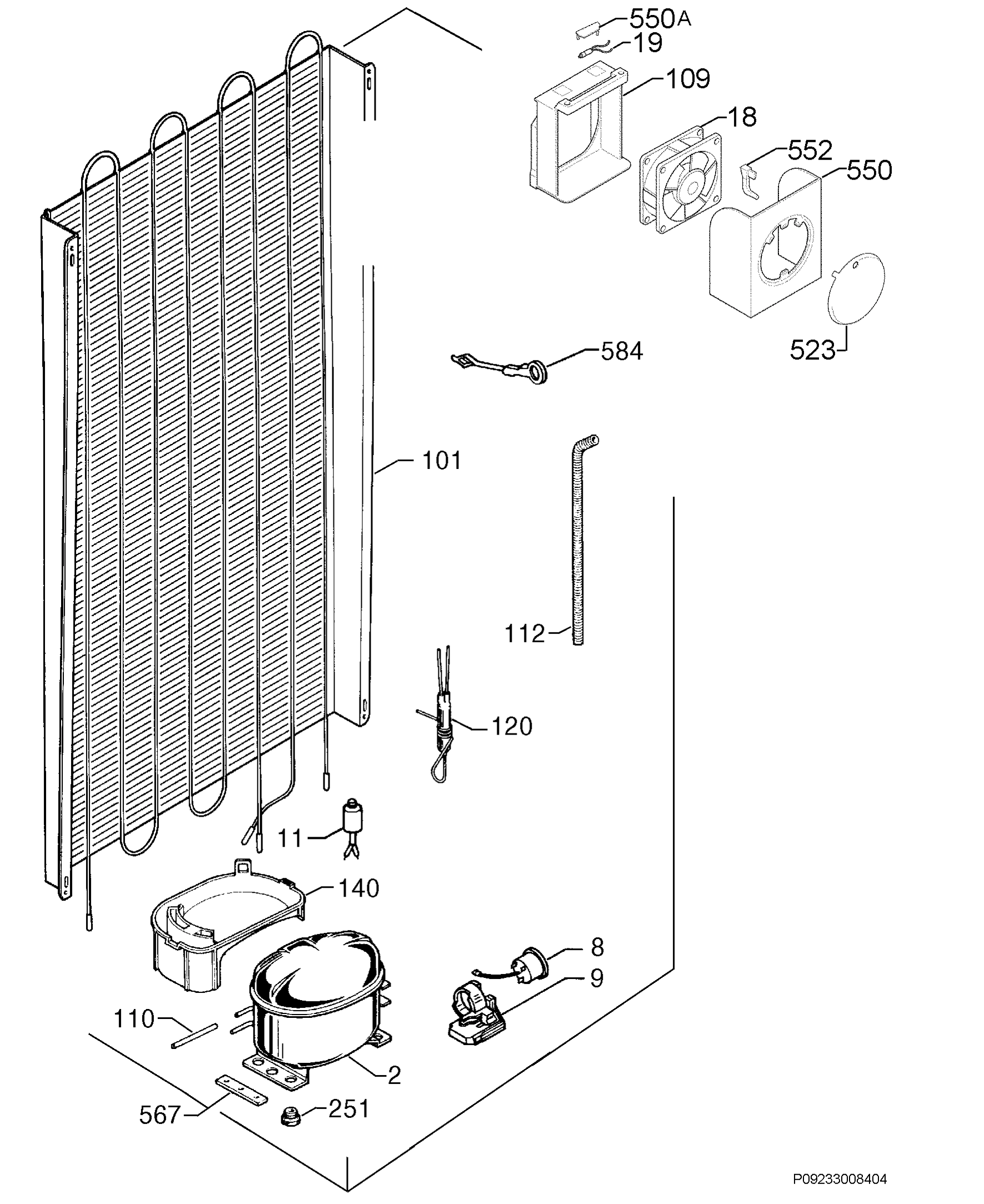 550A
19
109
18
552
550
523
584
101
112
120
11
140
8
9
110
2
567
251
P09233008404