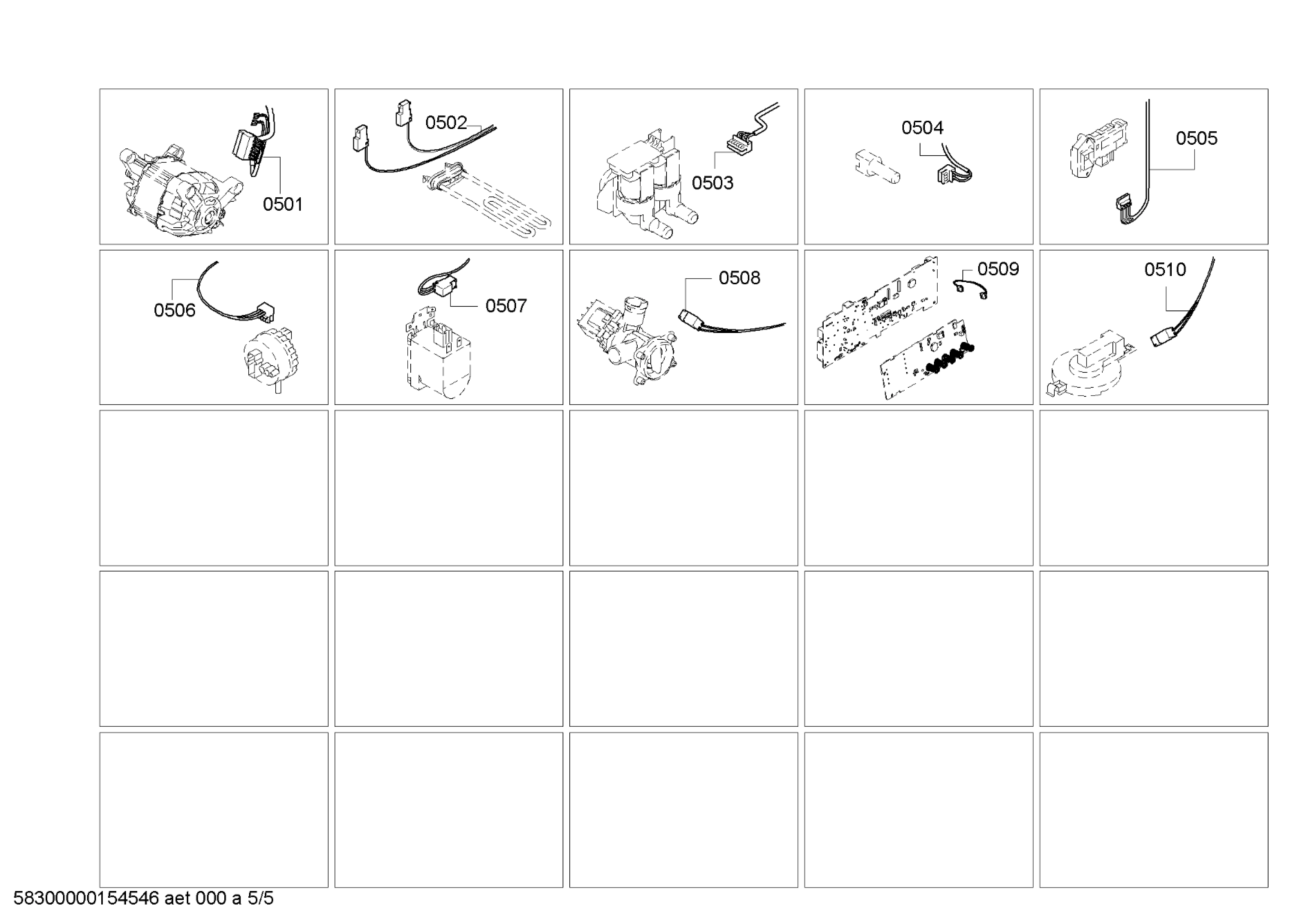 0501

0502

0503

0504

0505

0506

0507

0508

0509

0510

58300000154546 aet 000 a 5/5