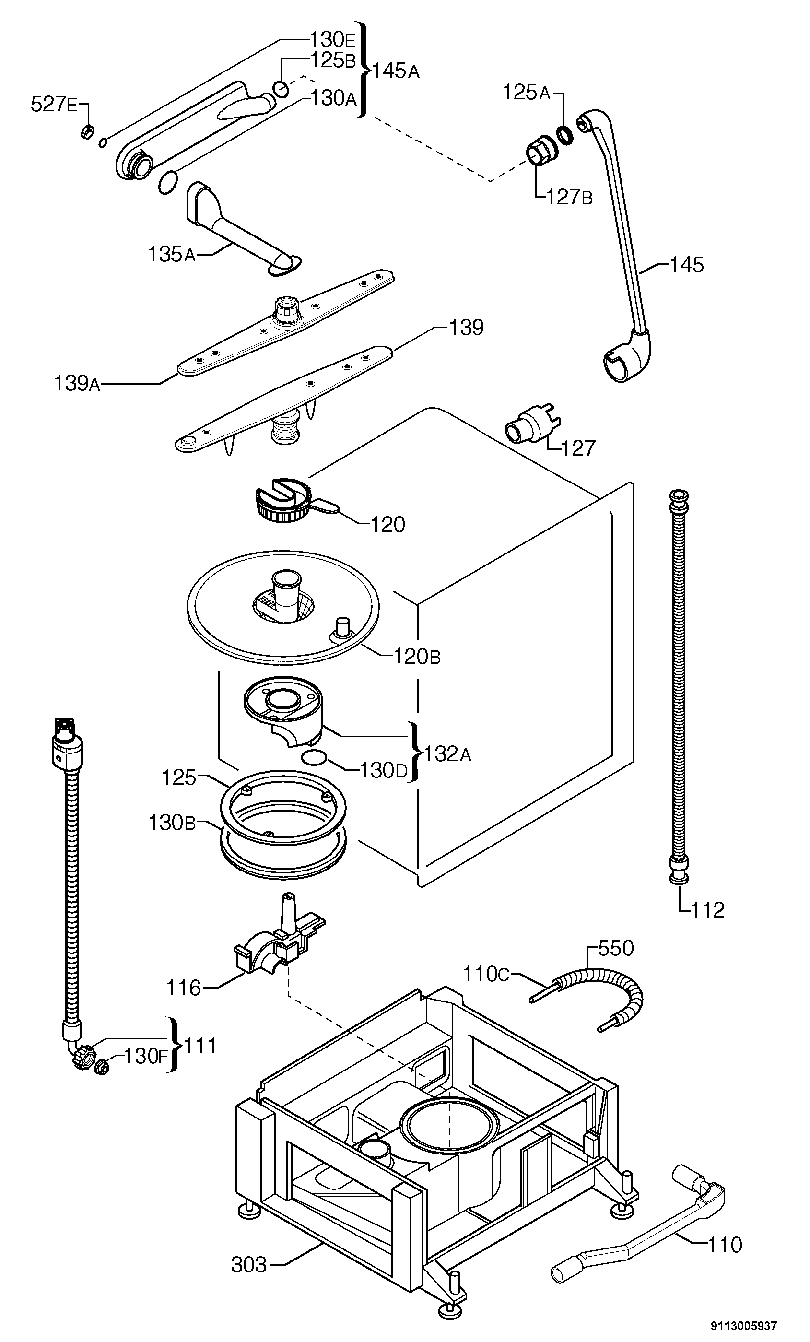 130E
125B
145A
130A
527E
125A
127B
135A
145
139
139A
127
120
120B
132A
130D
125
130B
112
550
110C
116
111
130F
303
110
9113005937