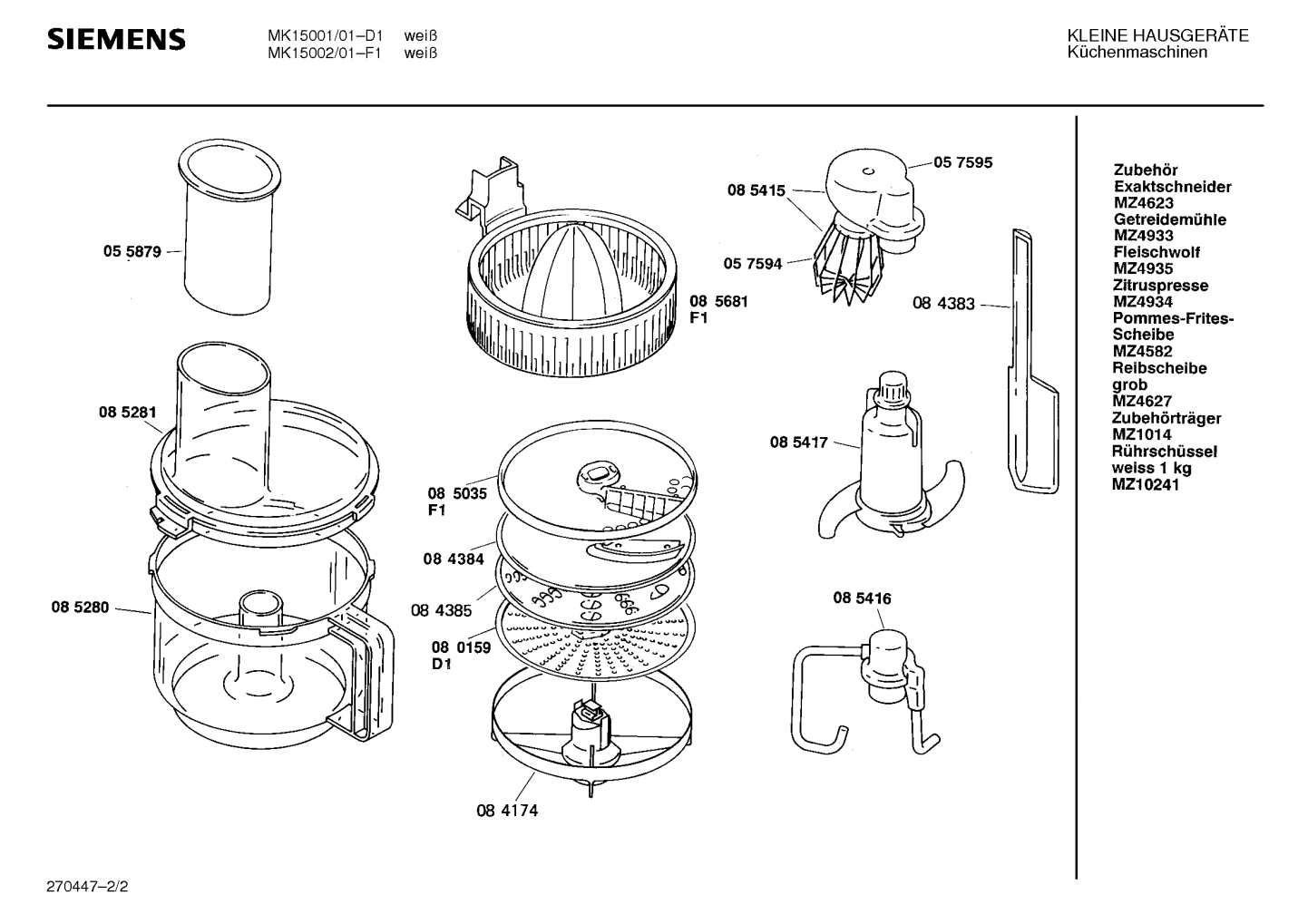 SIEMENS

MK15001/01–D1 weiß
MK15002/01–F1 weiß

KLEINE HAUSGERÄTE
Küchenmaschinen

05 5879

08 5281

08 5280

08 5681
F1

08 5035
F1

08 4384

08 4385

08 0159
D1

08 4174

08 5415

05 7595

05 7594

08 4383

08 5417

08 5416

Zubehör
Exaktschneider
MZ4623
Getreidemühle
MZ4933
Fleischwolf
MZ4935
Zitruspresse
MZ4934
Pommes-Frites-Scheibe
MZ4582
Reibscheibe
grob
MZ4627
Zubehörträger
MZ1014
Rührschüssel
weiss 1 kg
MZ10241

270447–2/2