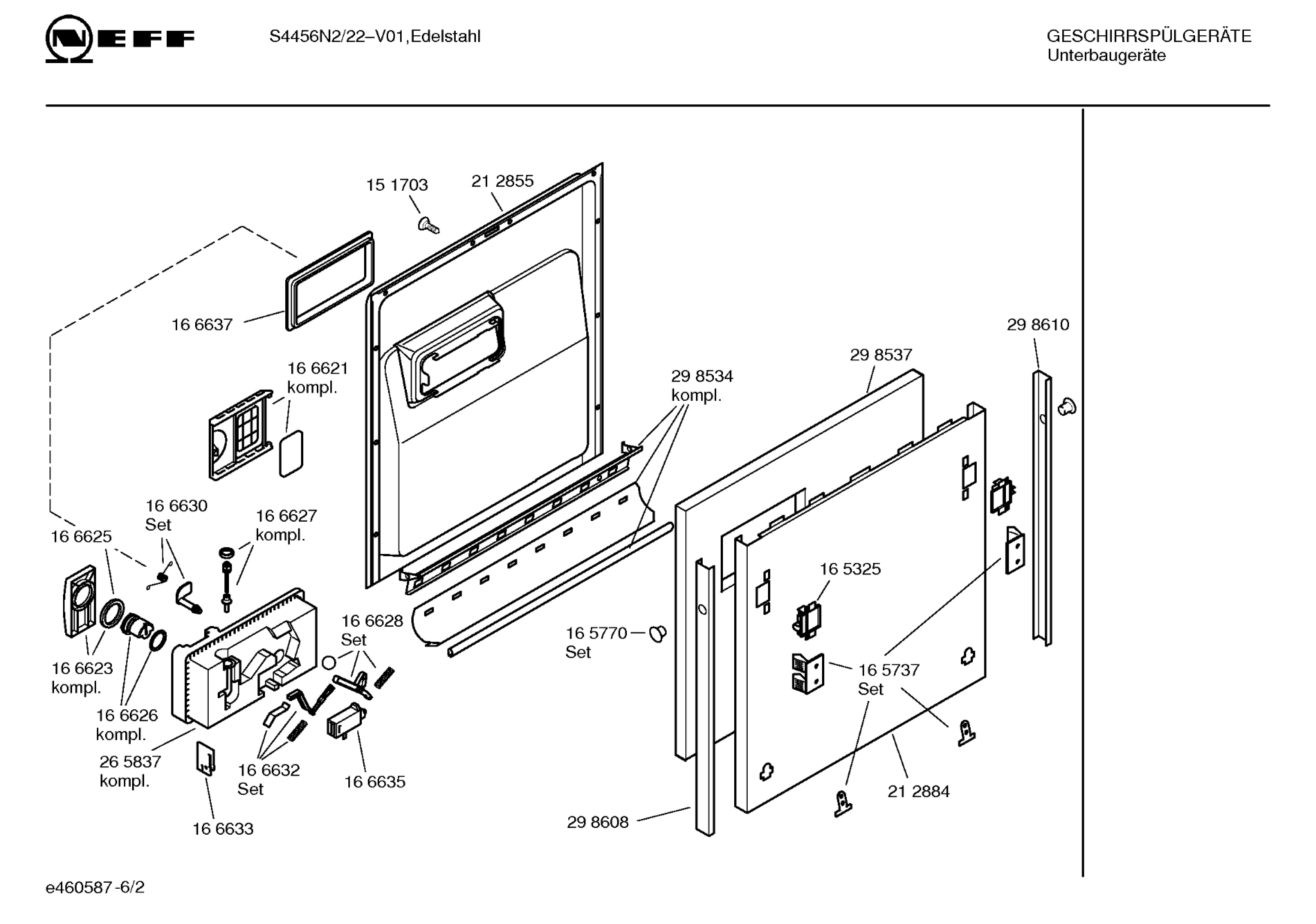 NEFF

S4456N2/22–V01,Edelstahl

GESCHIRRSPÜLGERÄTE
Unterbaugeräte

15 1703
21 2855
16 6637
16 6621
kompl.
29 8534
kompl.
29 8537
29 8610
16 6630
Set
16 6627
kompl.
16 6625
16 5325
16 6628
Set
16 5770
Set
16 6623
kompl.
16 5737
Set
16 6626
kompl.
26 5837
kompl.
16 6632
Set
16 6635
21 2884
16 6633
29 8608

e460587-6/2