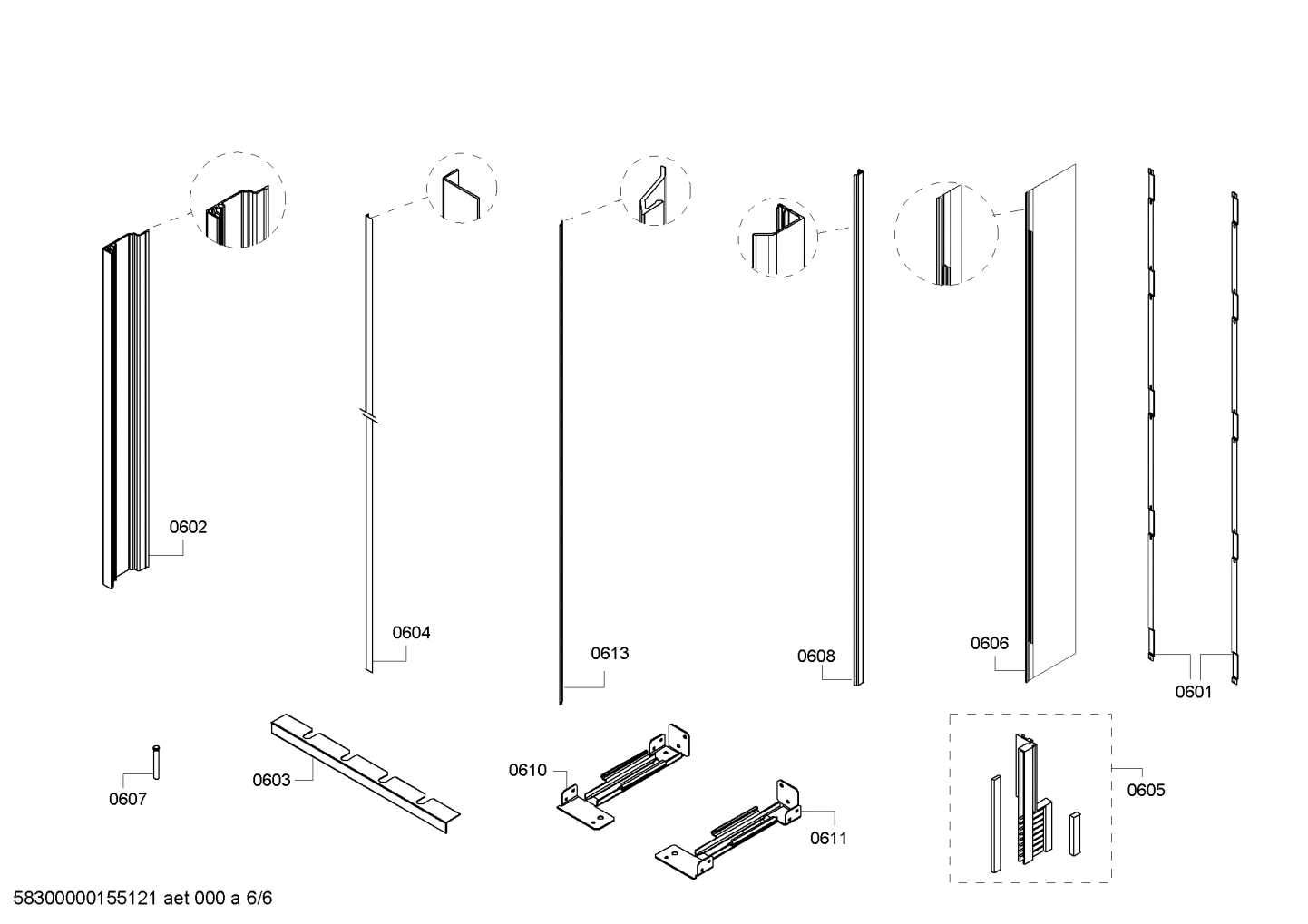 0602

0604

0613

0608

0606

0601

0607

0603

0610

0611

0605

58300000155121 aet 000 a 6/6