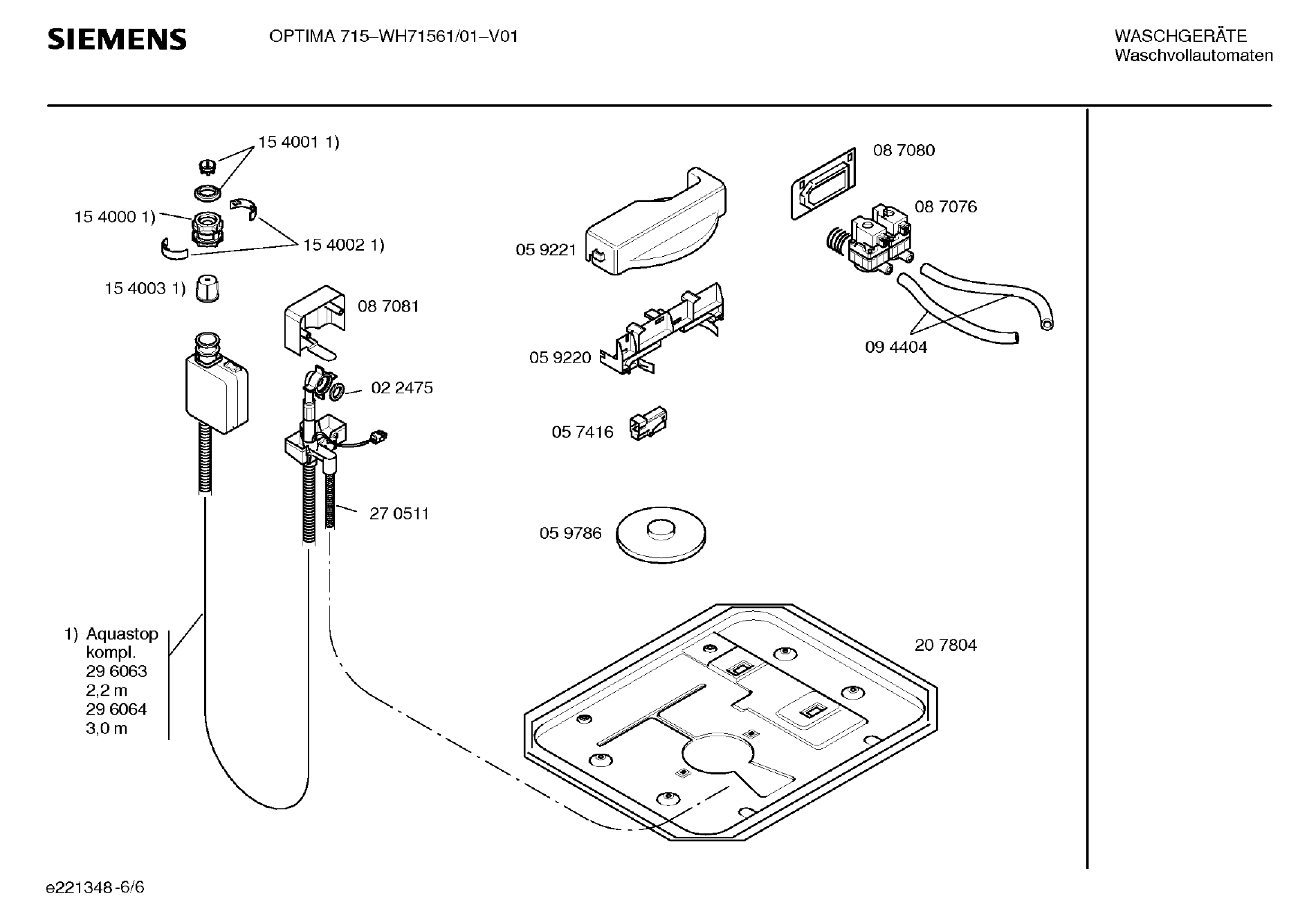 SIEMENS

OPTIMA 715–WH71561/01–V01

WASCHGERÄTE
Waschvollautomaten

15 4001 1)

15 4000 1)

15 4002 1)

15 4003 1)

08 7081

02 2475

27 0511

05 9221

05 9220

05 7416

05 9786

08 7080

08 7076

09 4404

20 7804

1) Aquastop kompl.
29 6063
2,2 m
29 6064
3,0 m

e221348-6/6