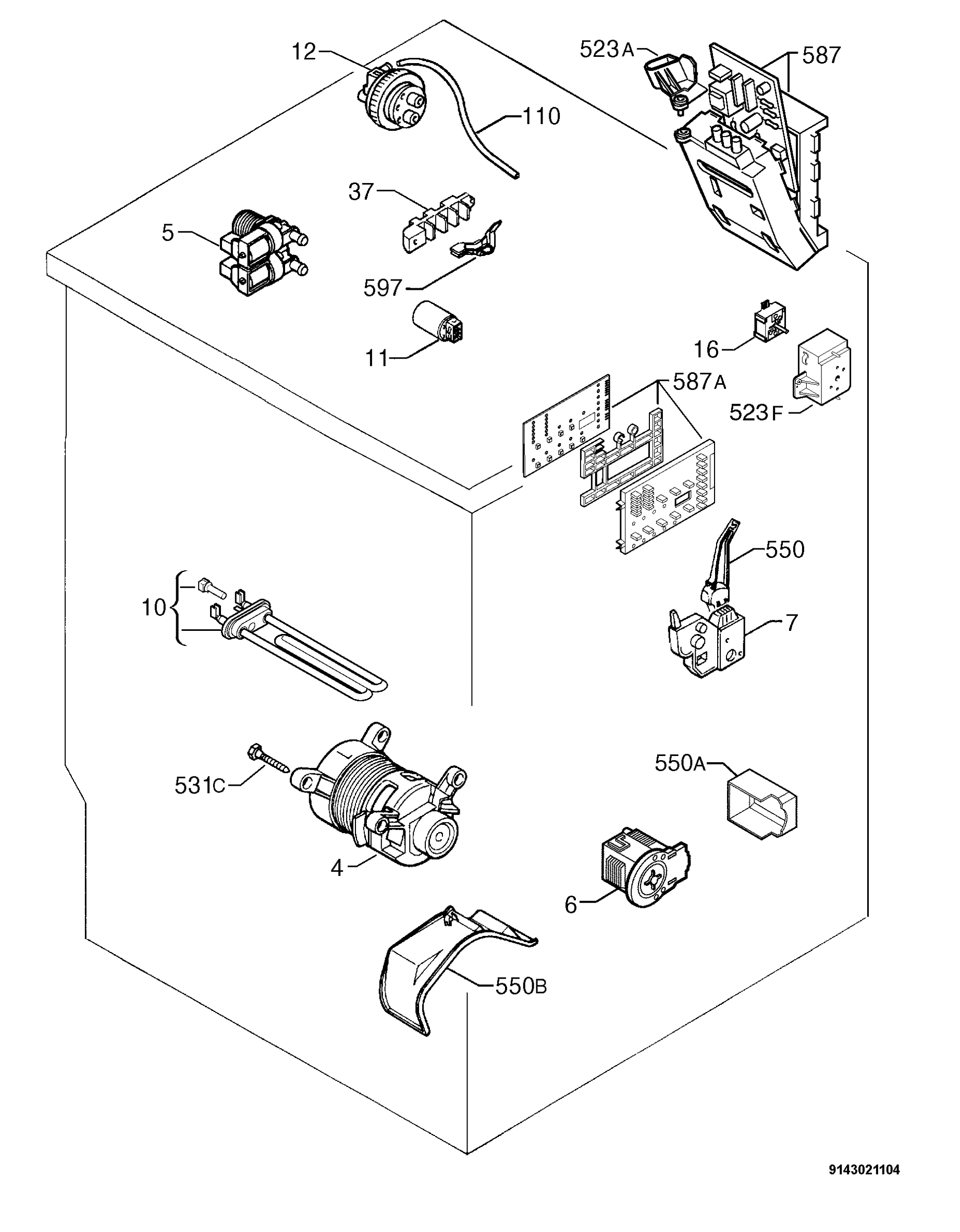 12
523A
587
110
37
5
597
11
16
587A
523F
550
10
7
531C
550A
4
6
550B
9143021104