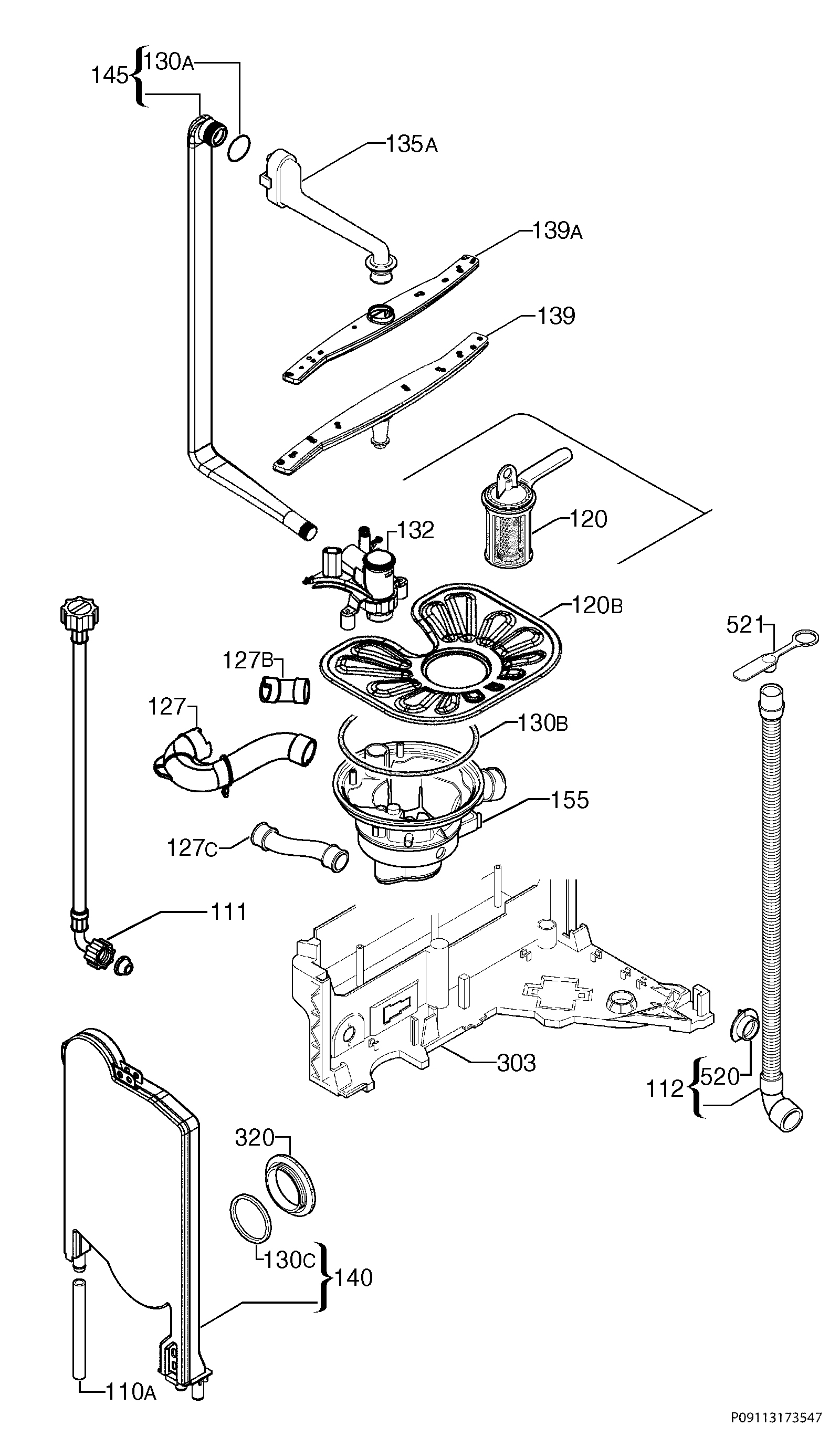 145
130A
135A
139A
139
120
132
120B
521
127B
127
130B
155
127C
111
303
520
112
320
130C
140
110A
P09113173547