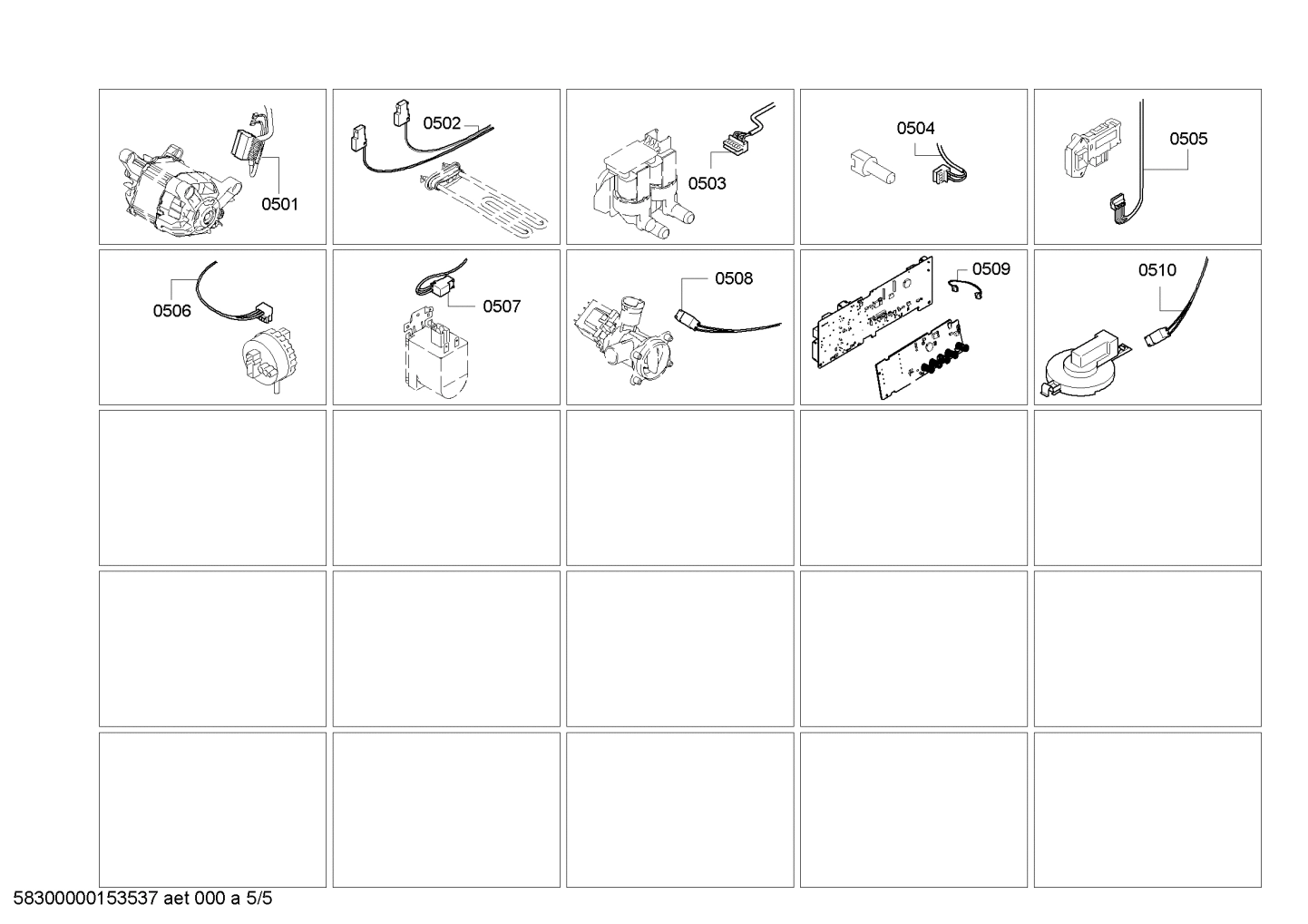 0501

0502

0503

0504

0505

0506

0507

0508

0509

0510

58300000153537 aet 000 a 5/5