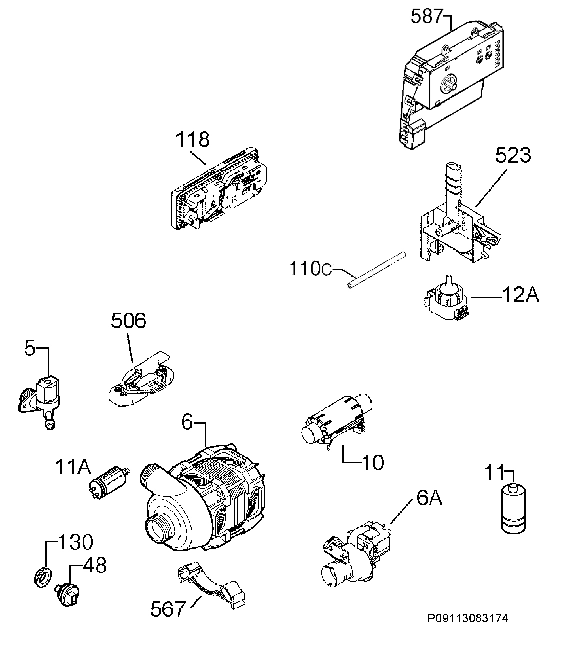 587
118
523
110C
12A
506
5
6
10
11A
11
6A
130
48
567
P09113083174