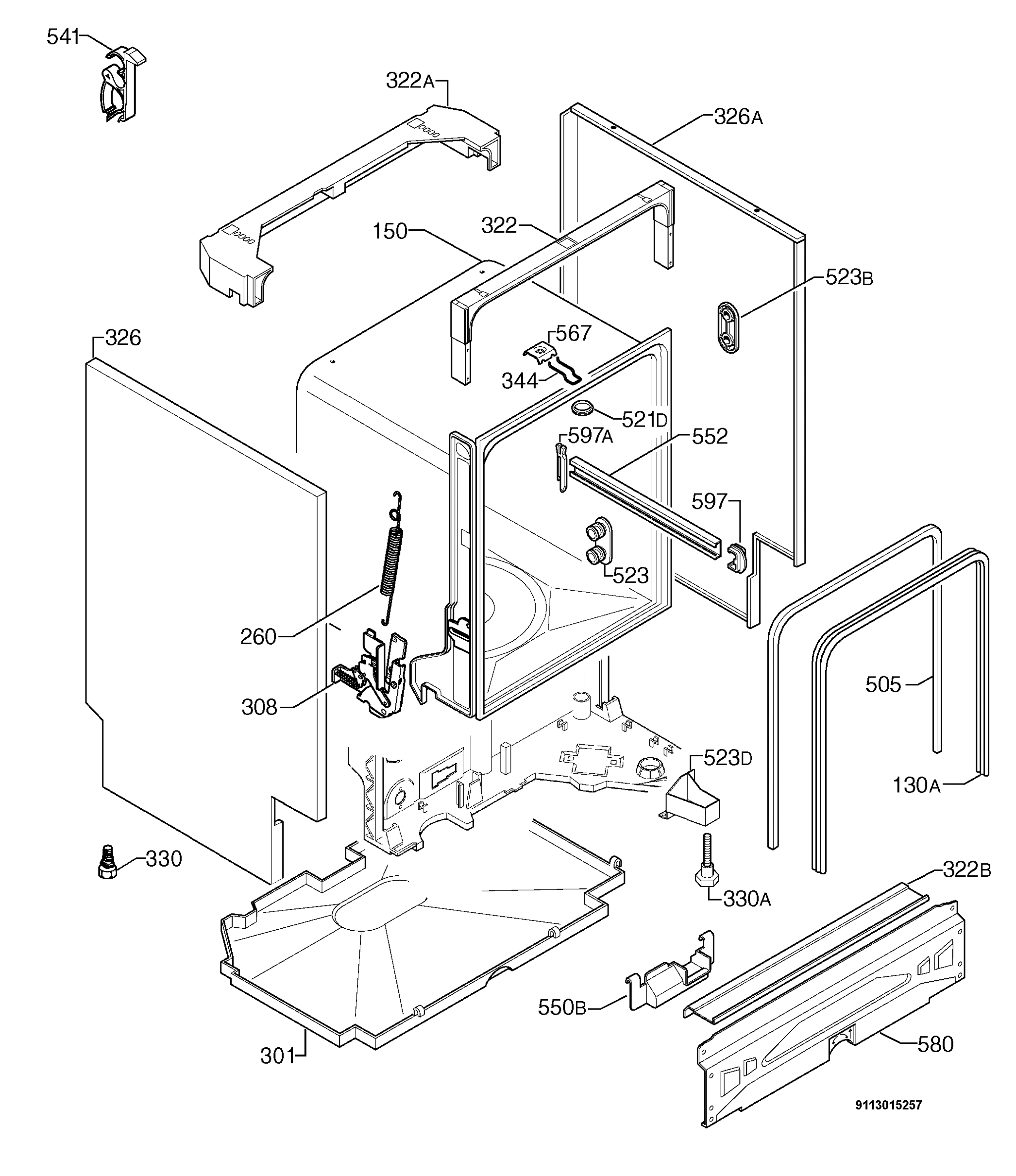 541
322A
326A
150
322
523B
326
567
344
521D
597A
552
597
523
260
308
505
523D
130A
330
330A
322B
550B
301
580
9113015257