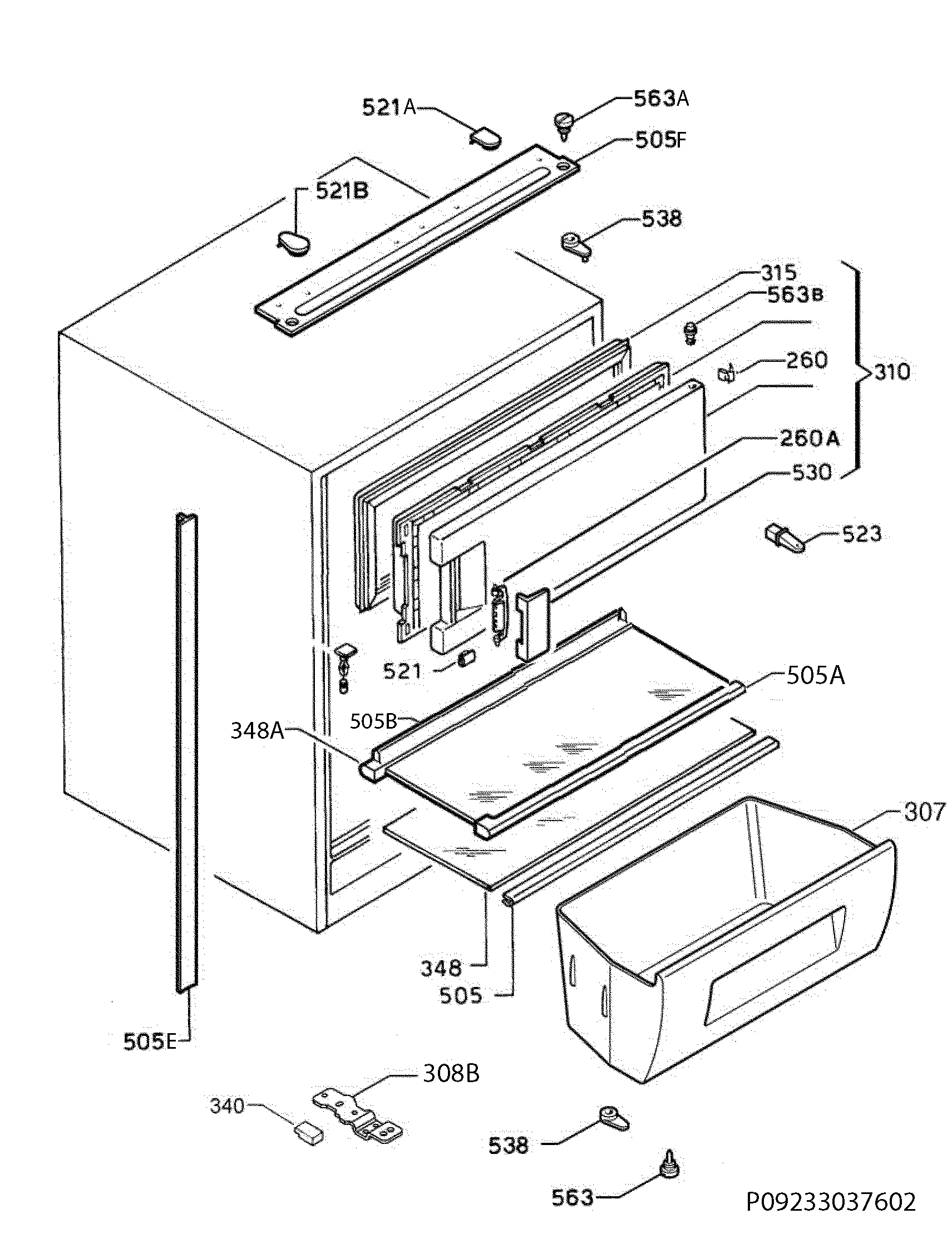 521A
563A
505F
521B
538
315
563B
260
310
260A
530
523
521
505A
505B
348A
307
348
505
505E
308B
340
538
563
P09233037602