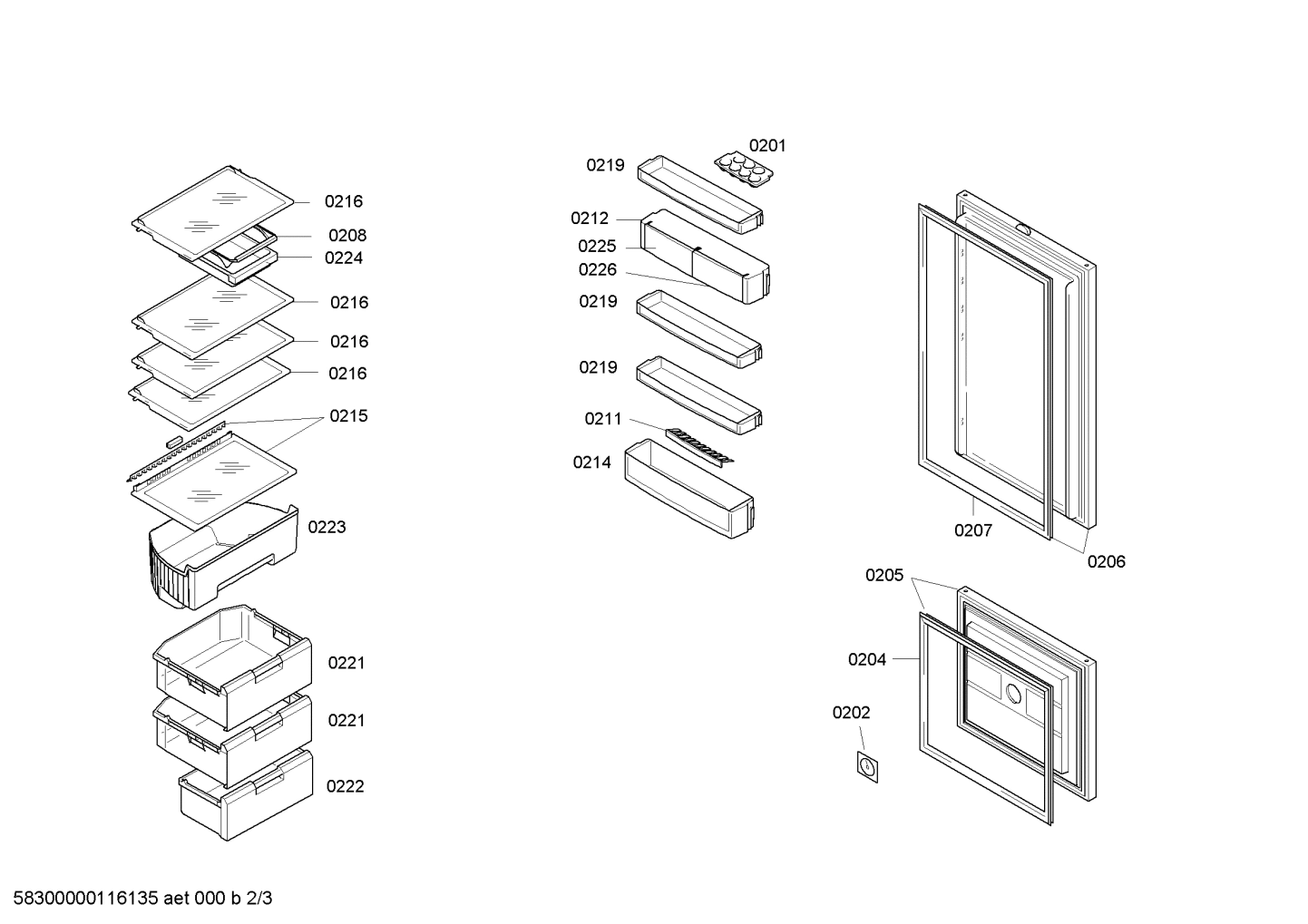 0216
0208
0224
0216
0216
0216
0215
0223
0221
0221
0222

0201
0219
0212
0225
0226
0219
0219
0211
0214

0207
0206
0205
0204
0202

58300000116135 aet 000 b 2/3