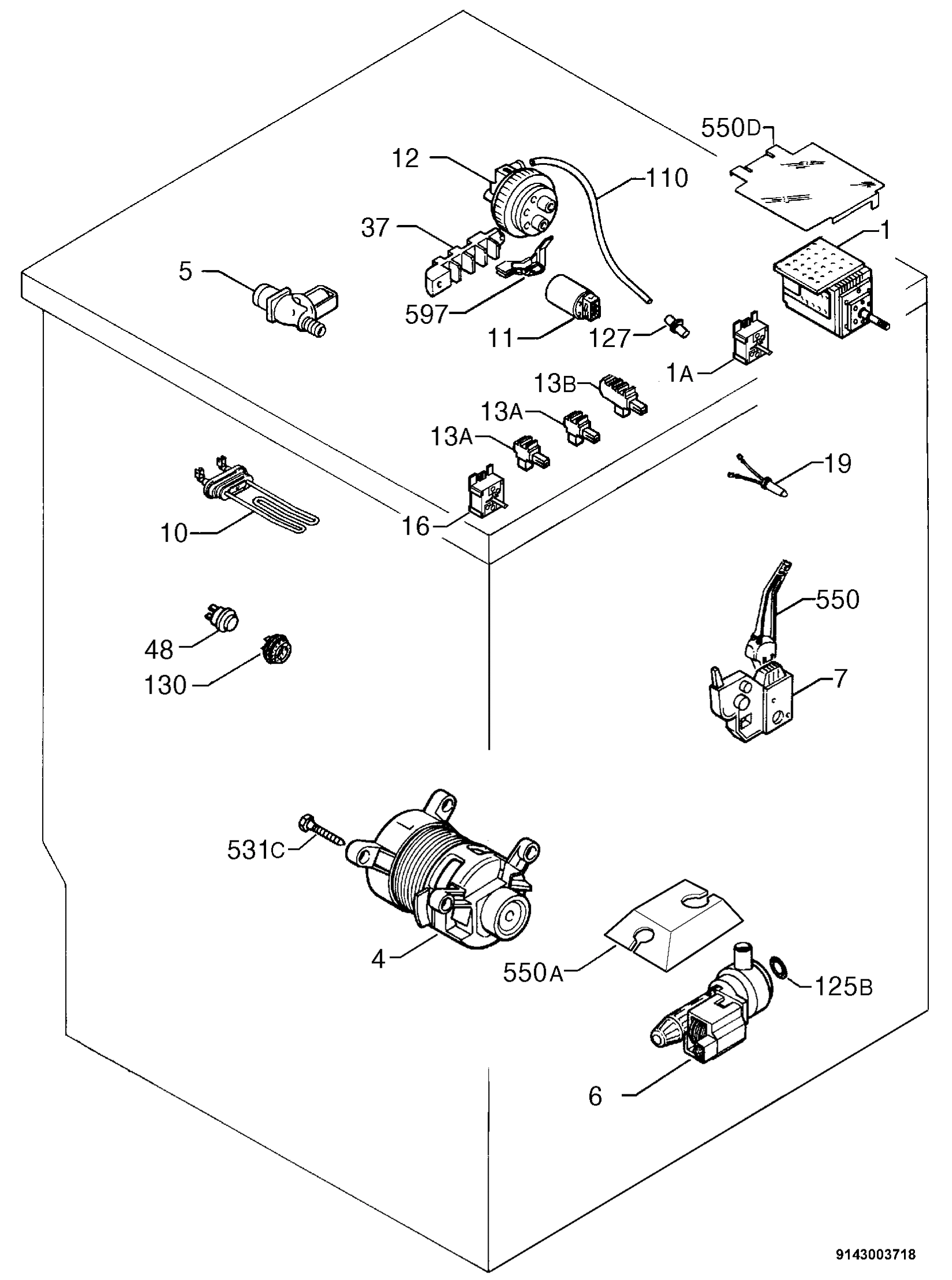 550D
12
110
37
1
5
597
11
127
1A
13B
13A
13A
19
10
16
550
48
130
7
531C
4
550A
125B
6
9143003718