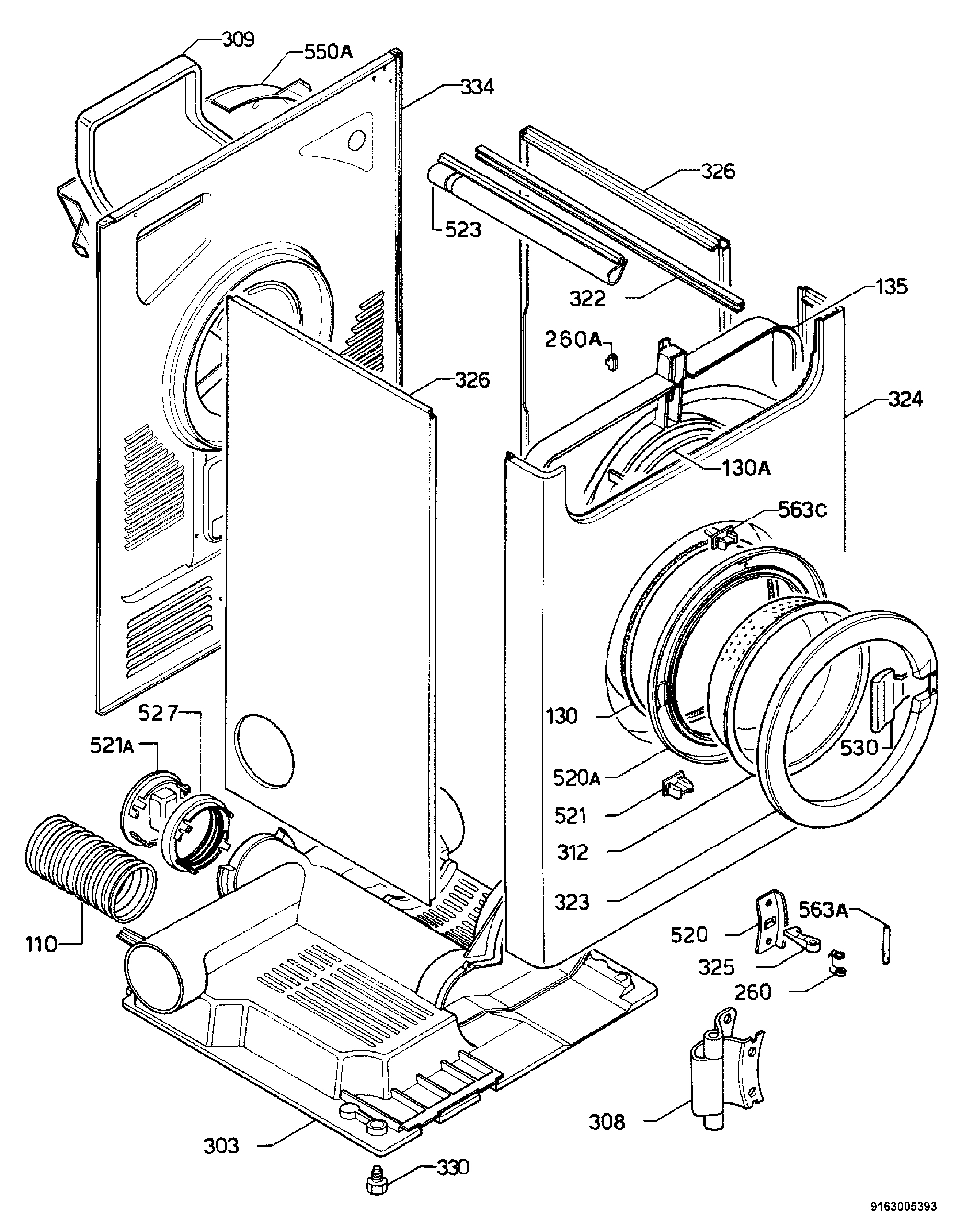 309
550A
334
326
523
322
135
260A
326
324
130A
563C
527
521A
130
530
520A
521
312
323
110
520
563A
325
260
308
303
330
9163005393