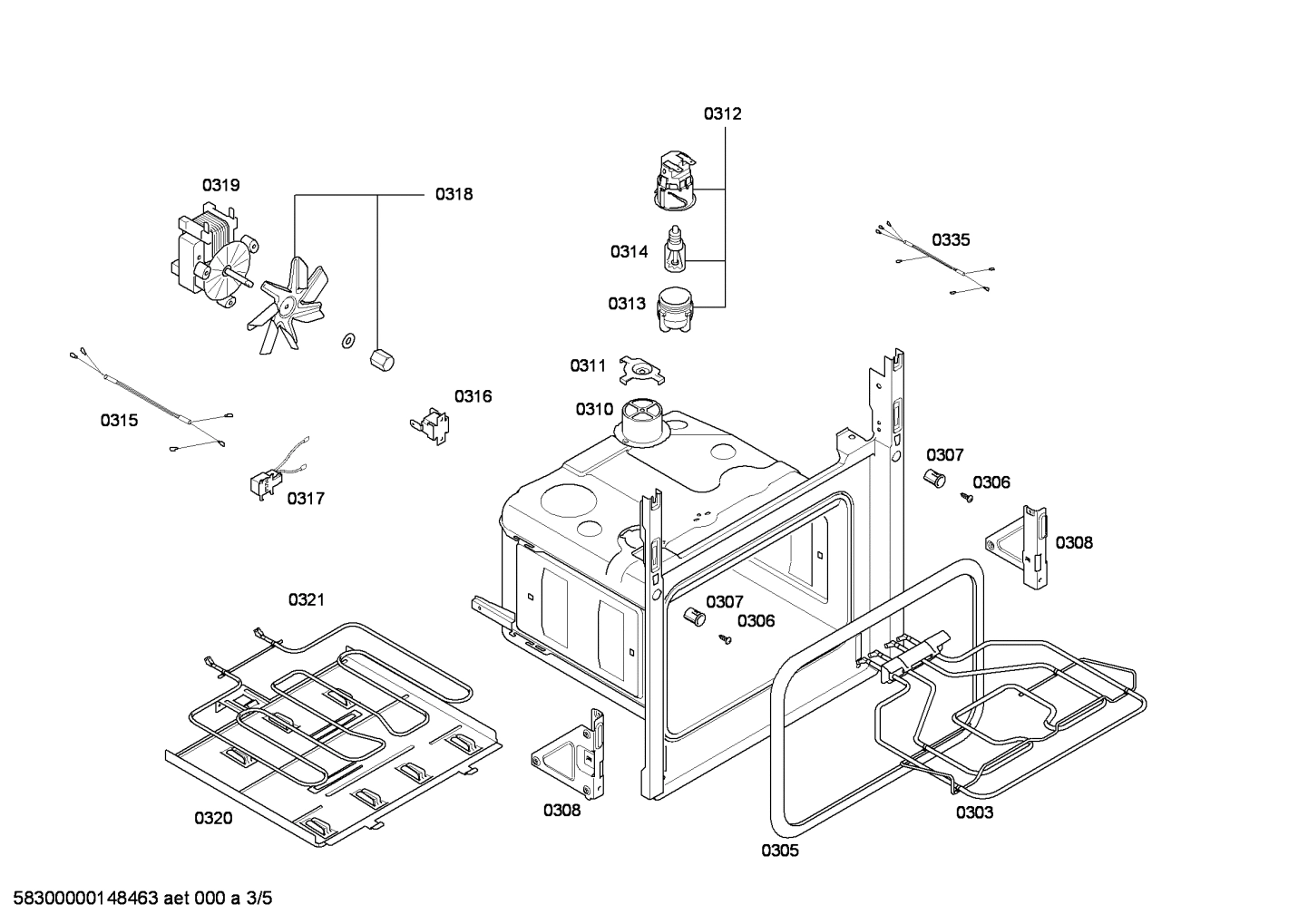 0312

0319

0318

0314

0335

0313

0311

0316

0315

0310

0307

0306

0317

0308

0321

0307

0306

0320

0308

0303

0305

58300000148463 aet 000 a 3/5