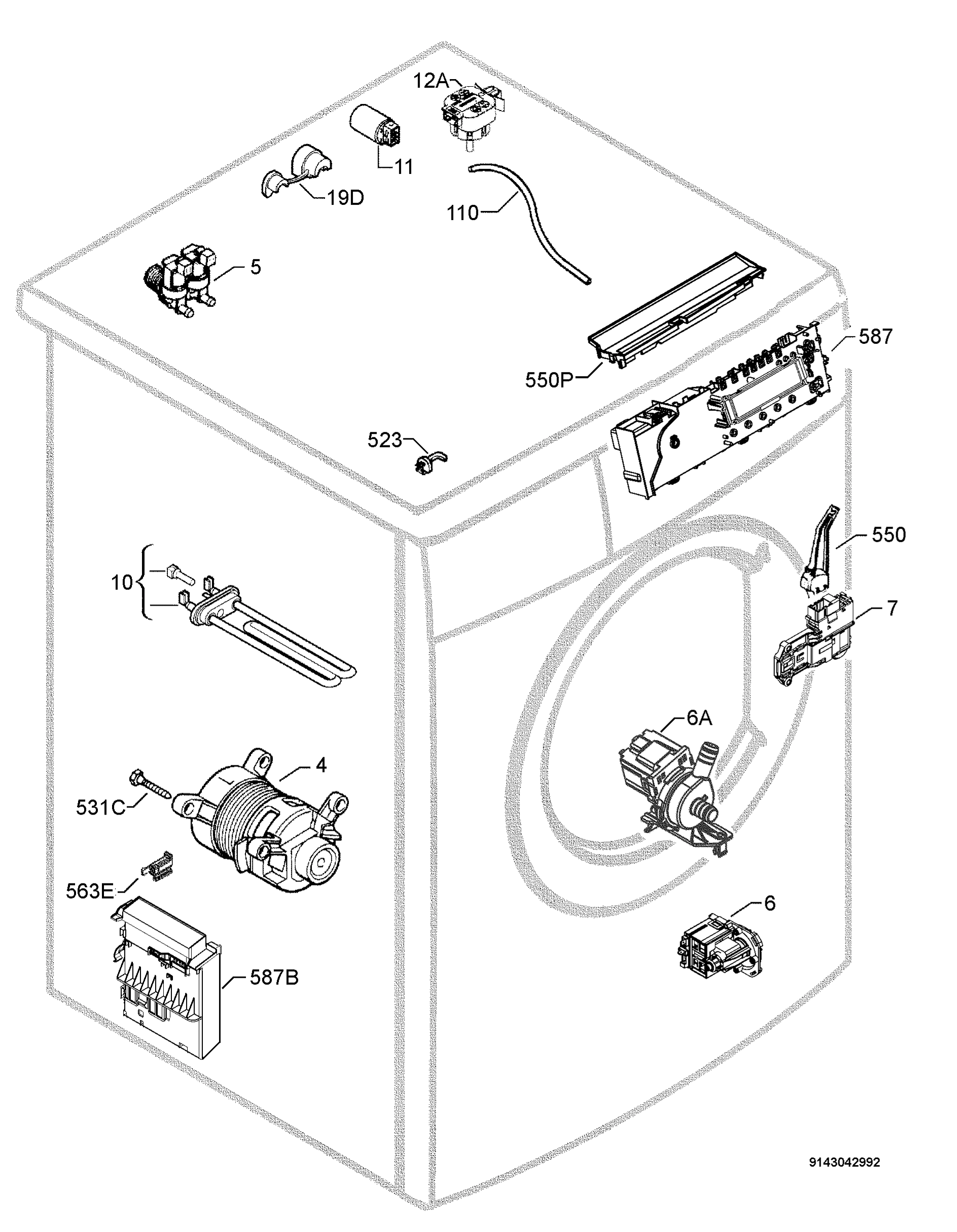 12A
11
19D
110
5
587
550P
523
550
10
7
6A
4
531C
563E
6
587B
9143042992