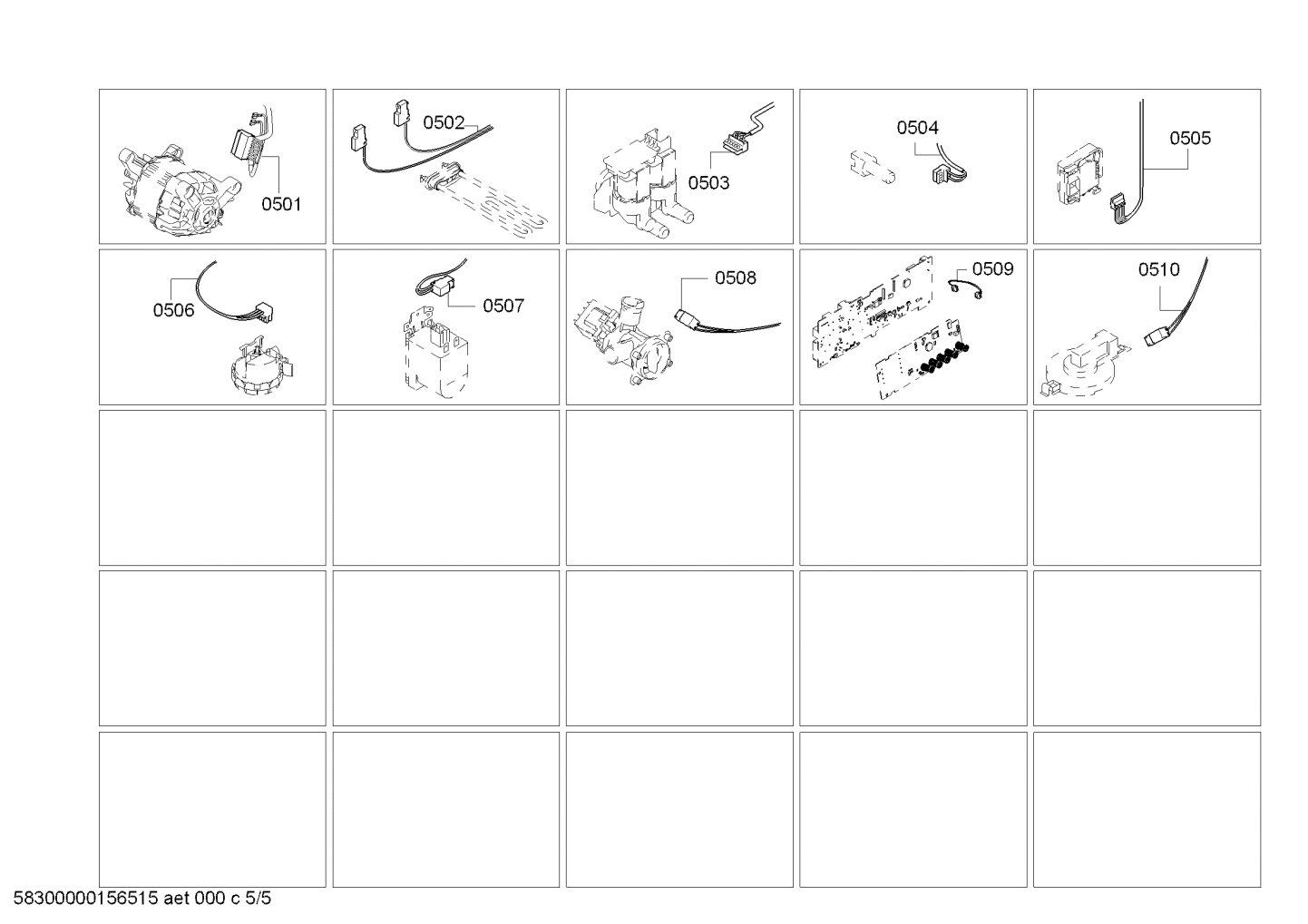 0501

0502

0503

0504

0505

0506

0507

0508

0509

0510

58300000156515 aet 000 c 5/5