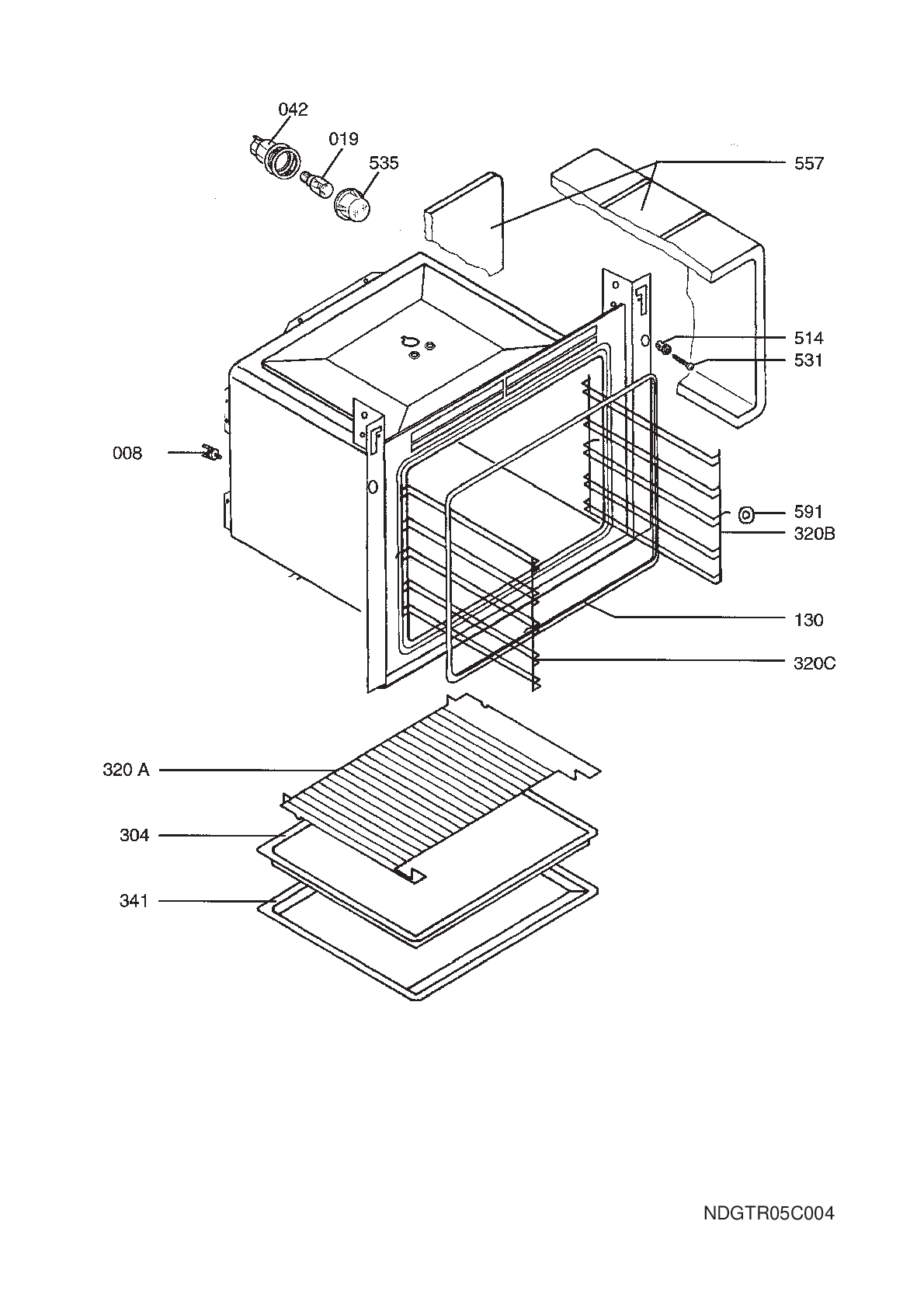 042
019
535
557
514
531
008
591
320B
130
320C
320 A
304
341
NDGTR05C004