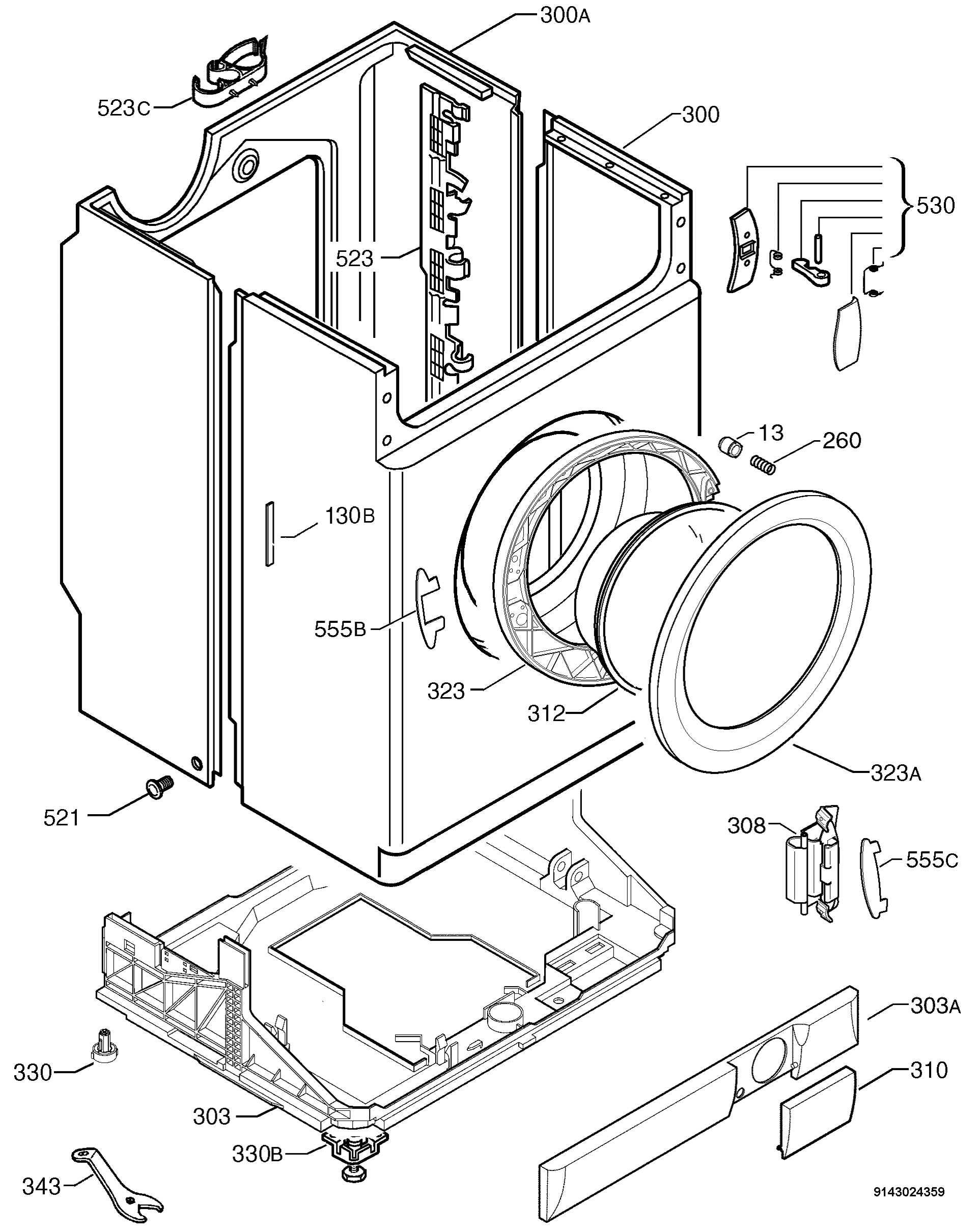 300A
523C
300
530
523
13
260
130B
555B
323
312
323A
521
308
555C
303A
330
310
303
330B
343
9143024359