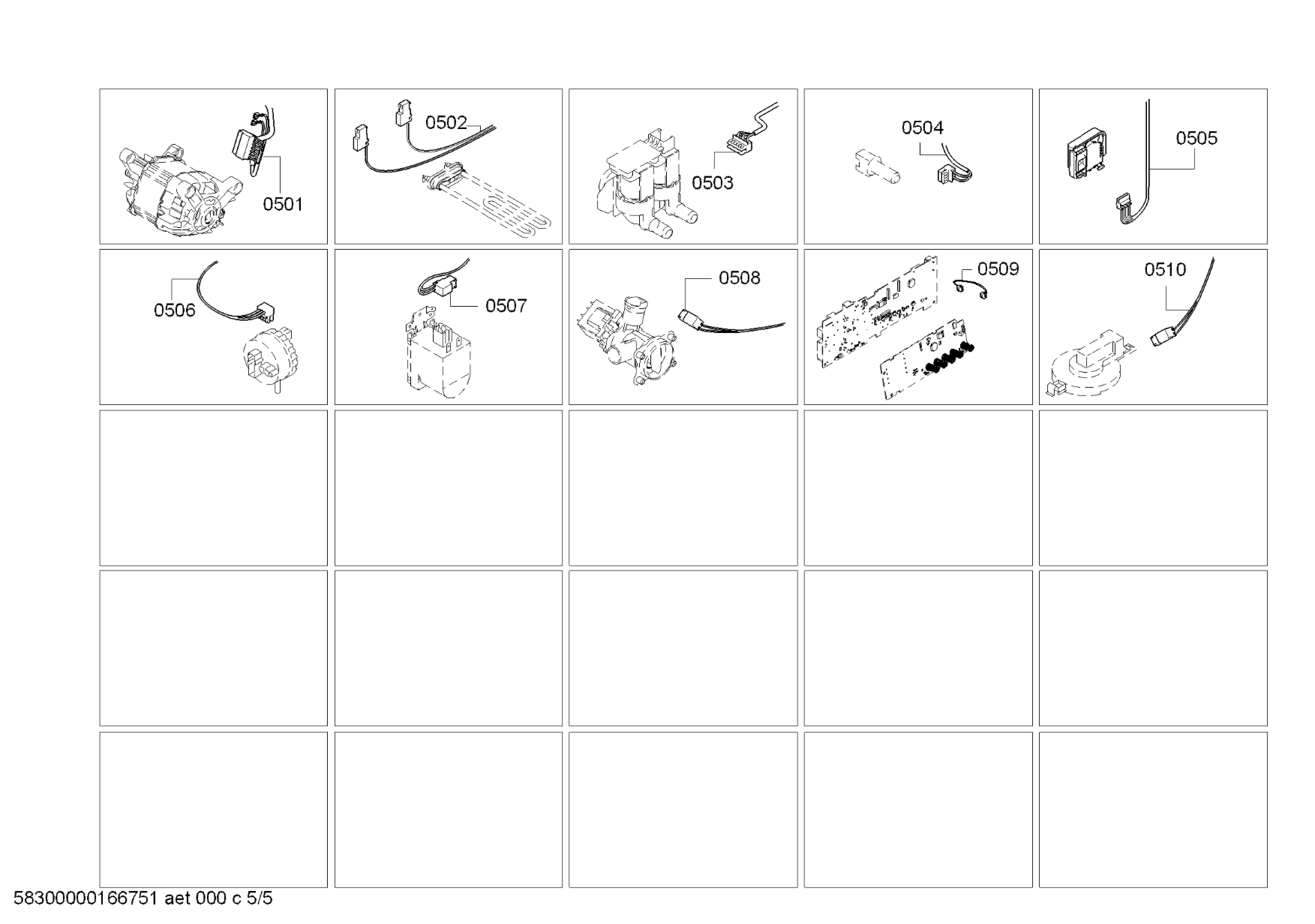 0501

0502

0503

0504

0505

0506

0507

0508

0509

0510

58300000166751 aet 000 c 5/5