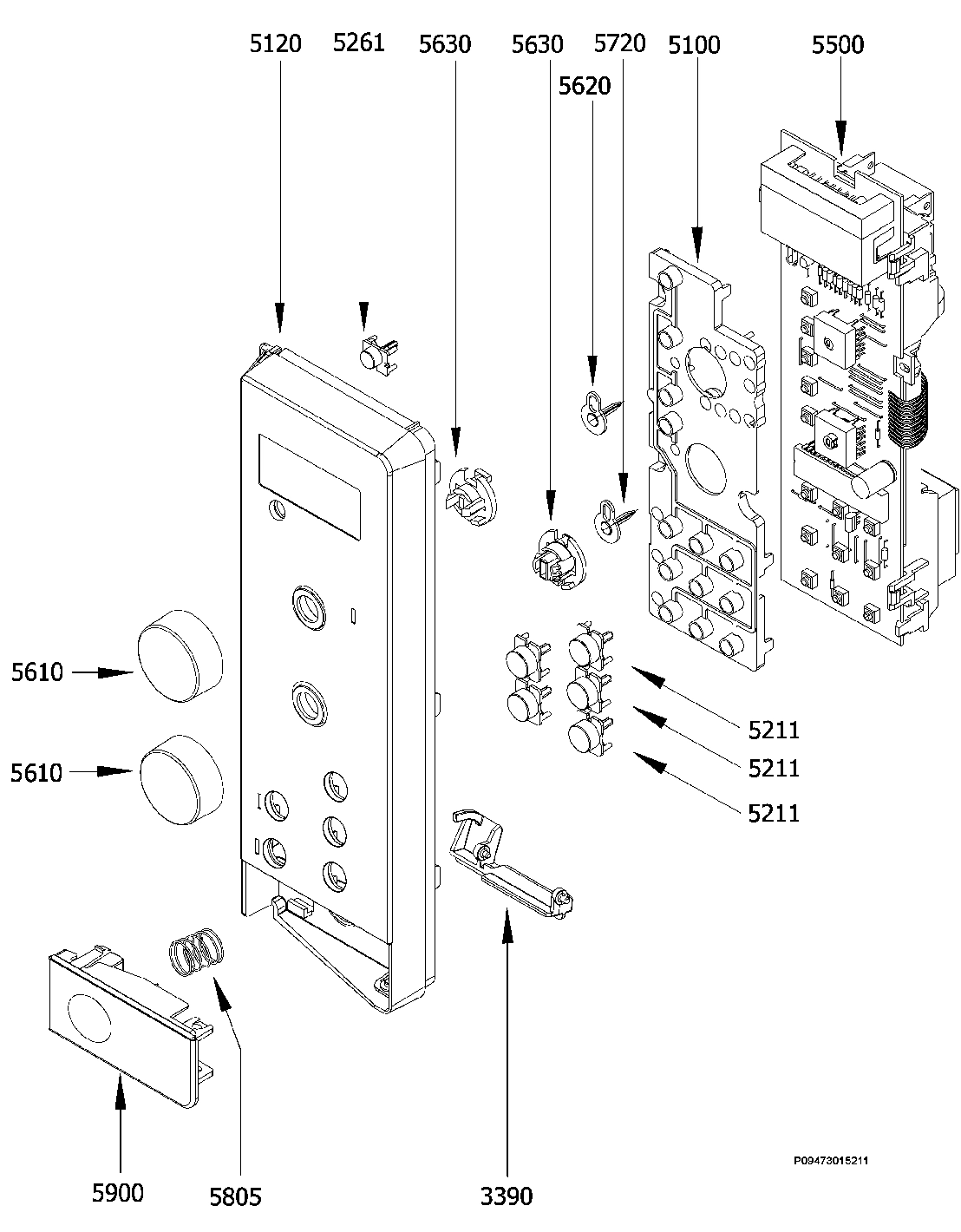 5120
5261
5630
5630
5720
5100
5500
5620
5610
5610
5211
5211
5211
5900
5805
3390
P09473015211