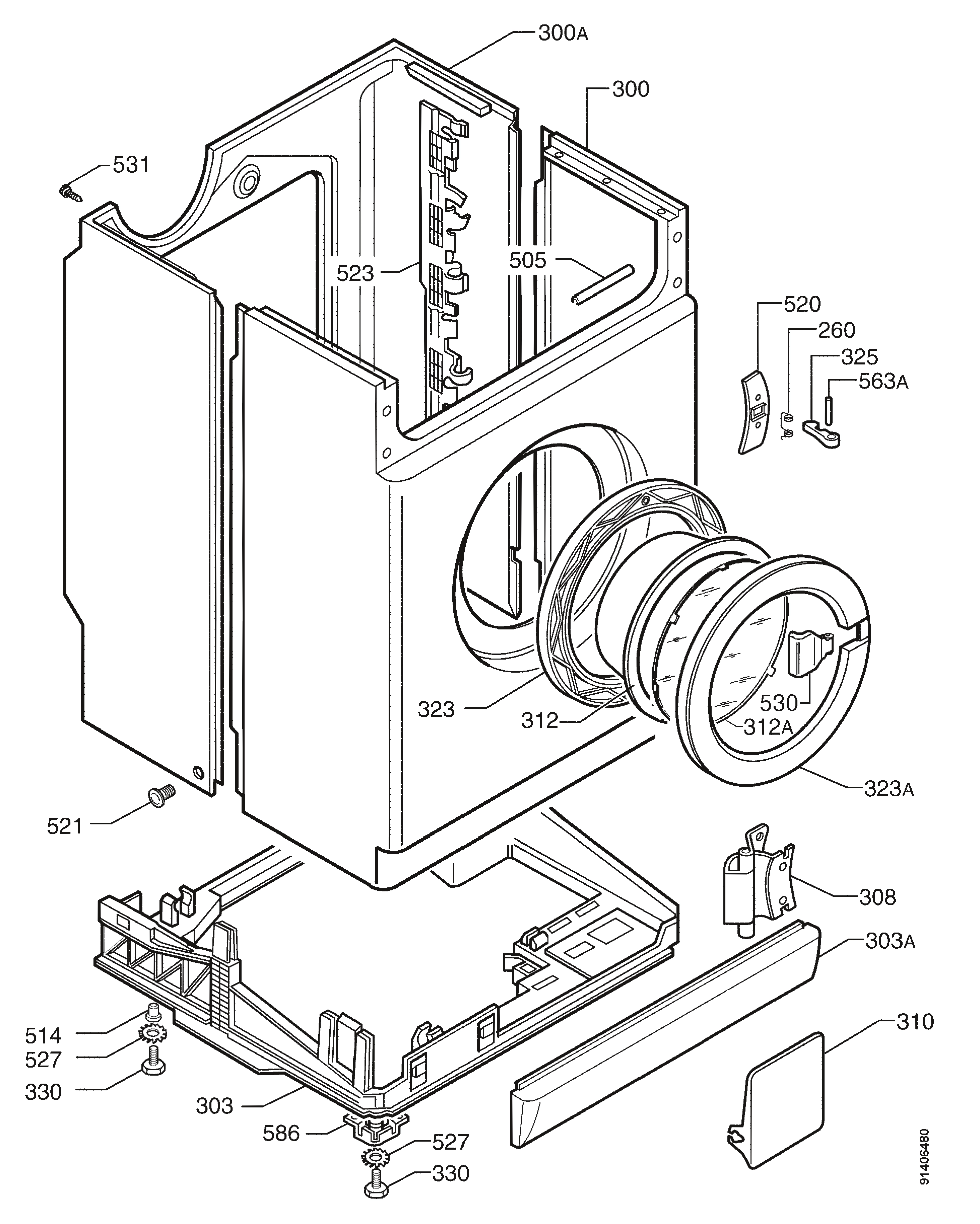 300A
300
531
523
505
520
260
325
563A
323
312
530
312A
323A
521
308
303A
310
514
527
330
303
586
527
330
91406480